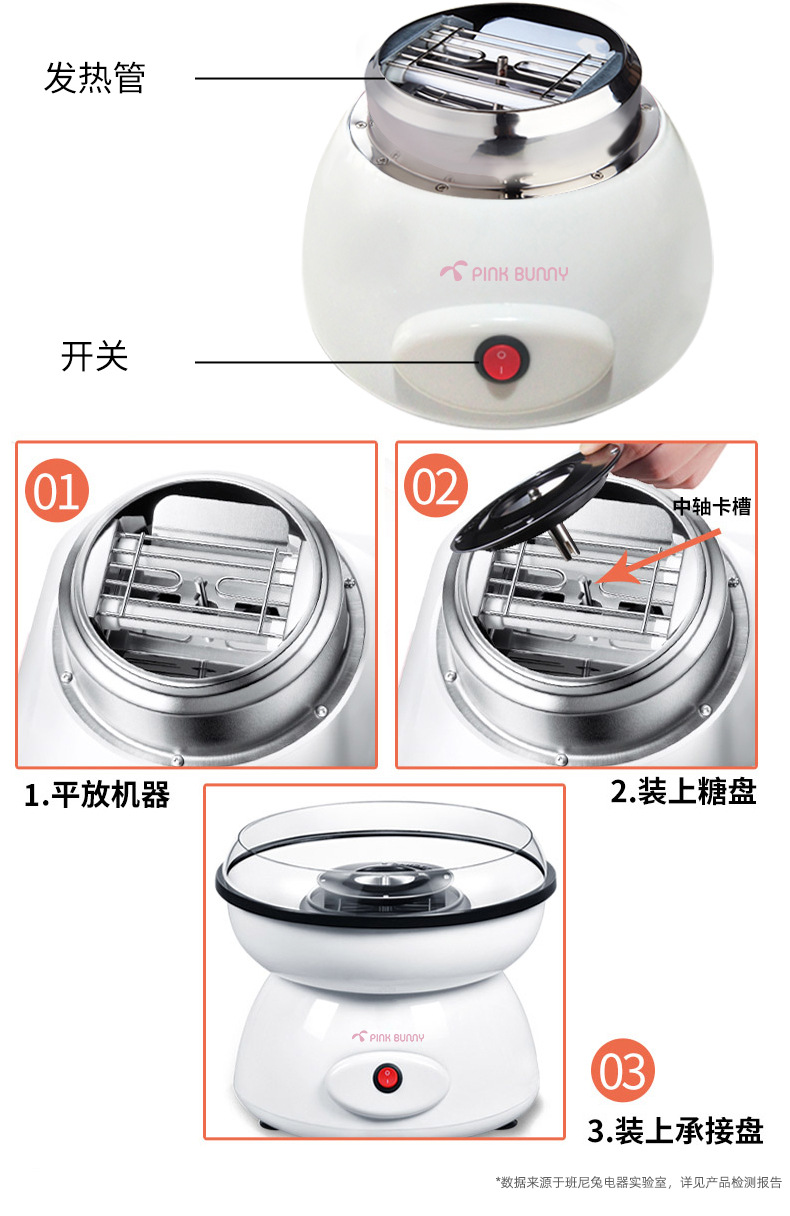 发热管

PINK BUNNY

开关

01

02

中轴卡槽

1.平放机器

2.装上糖盘

PINK BUNNY

03

3.装上承接盘

*数据来源于班尼兔电器实验室，详见产品检测报告