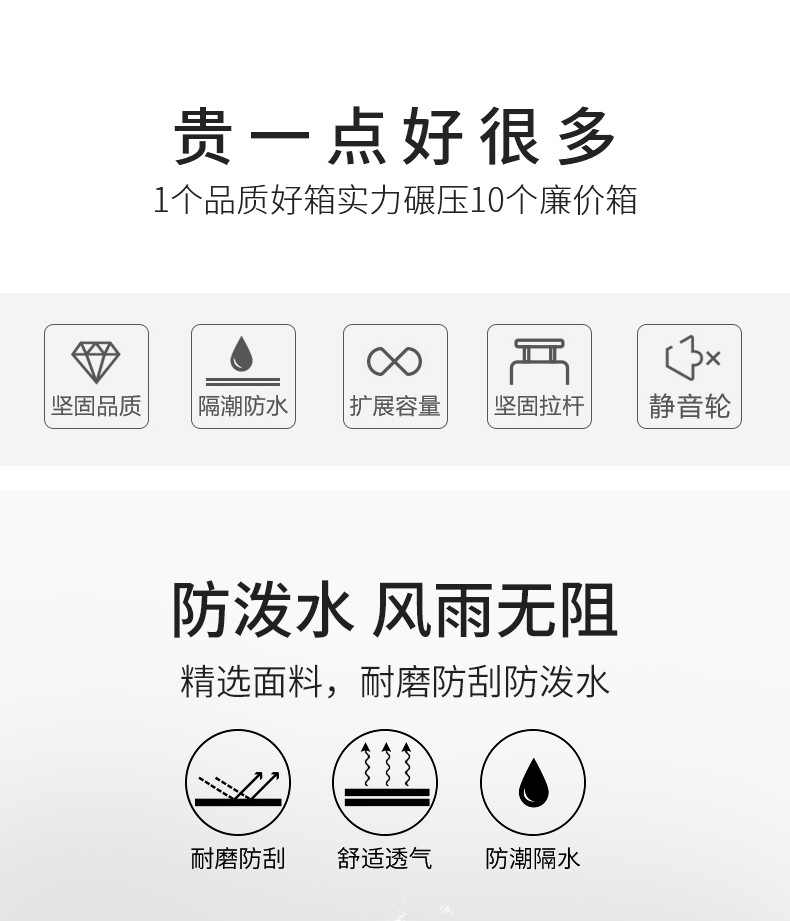 贵一点好很多

1个品质好箱实力碾压10个廉价箱

坚固品质

隔潮防水

扩展容量

坚固拉杆

静音轮

防泼水 风雨无阻

精选面料，耐磨防刮防泼水

耐磨防刮

舒适透气

防潮隔水