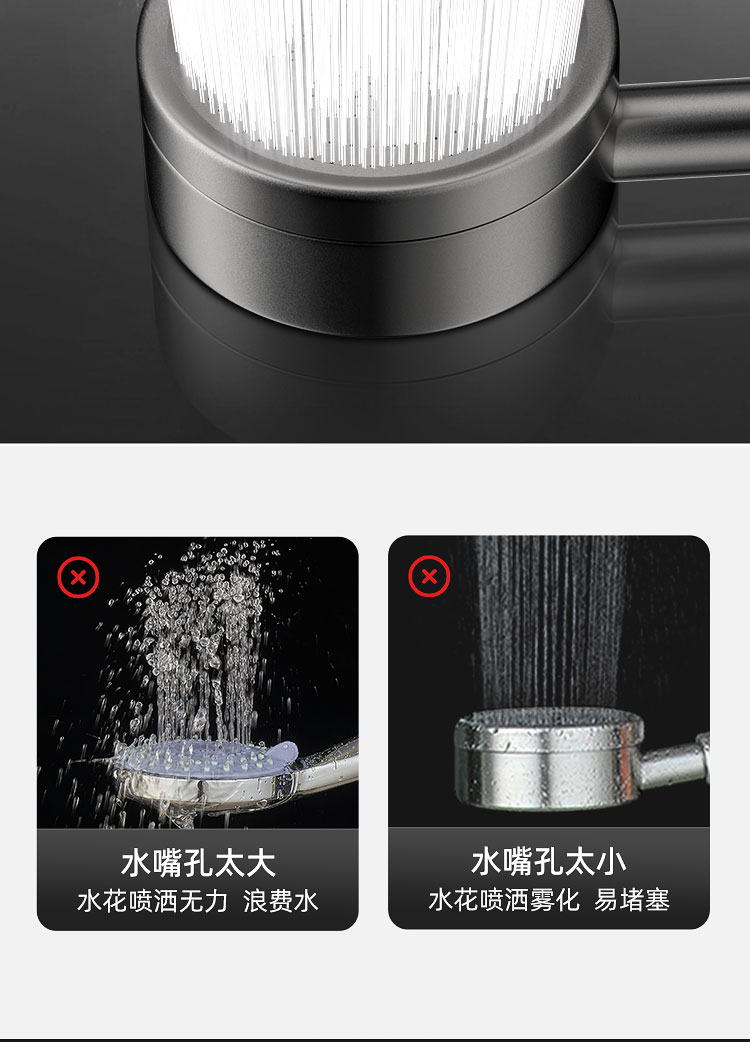 水嘴孔太大
水花喷洒无力 浪费水

水嘴孔太小
水花喷洒雾化 易堵塞