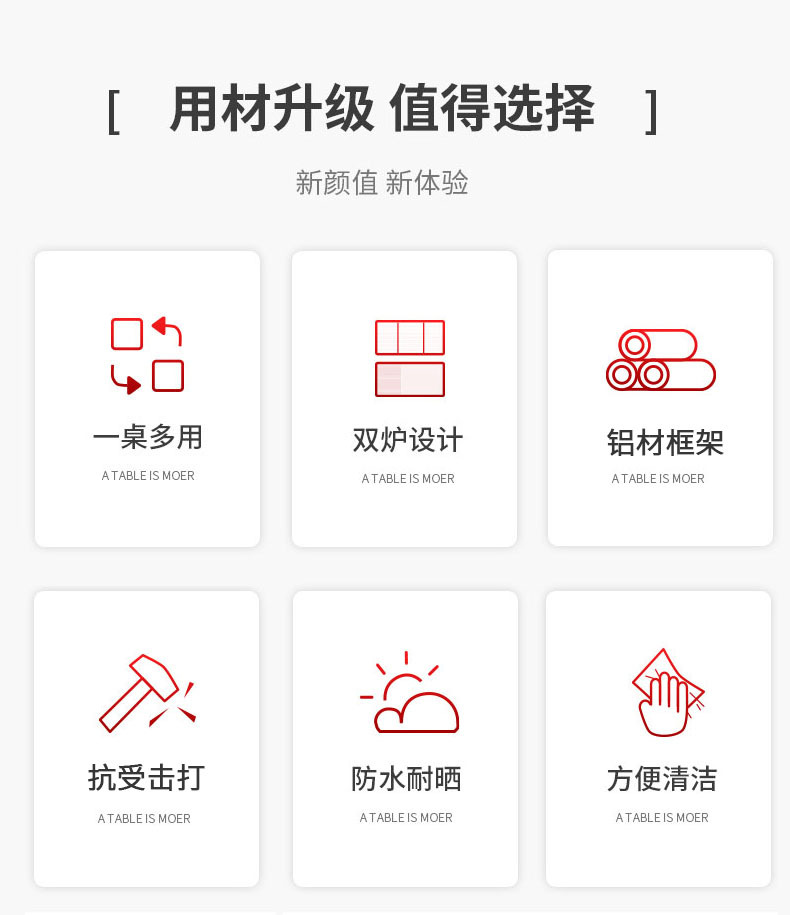 [ 用材升级 值得选择 ]

新颜值 新体验

一桌多用

A TABLE IS MOER

双炉设计

A TABLE IS MOER

铝材框架

A TABLE IS MOER

抗受击打

A TABLE IS MOER

防水耐晒

A TABLE IS MOER

方便清洁

A TABLE IS MOER