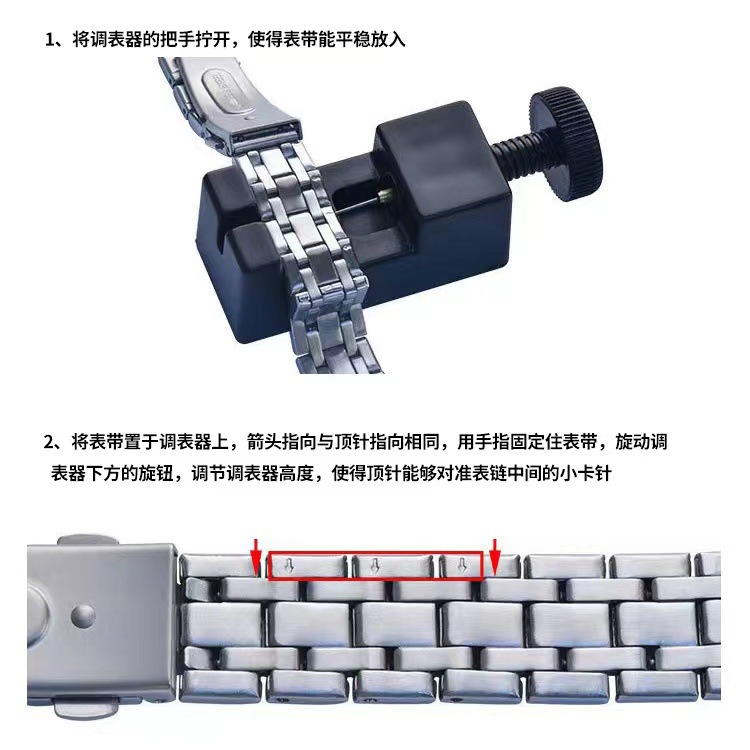 1、将调表器的把手拧开，使得表带能平稳放入

2、将表带置于调表器上，箭头指向与顶针指向相同，用手指固定住表带，旋动调表器下方的旋钮，调节调表器高度，使得顶针能够对准表链中间的小卡针