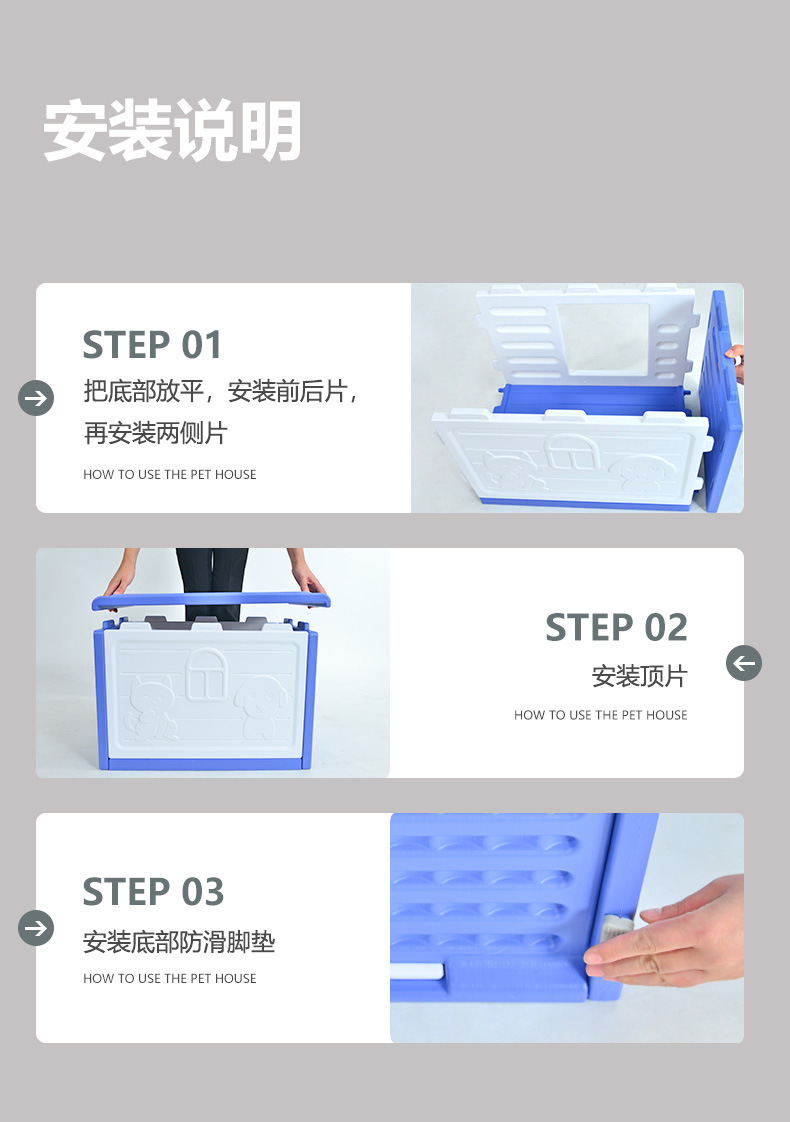 安装说明

STEP 01

把底部放平，安装前后片，再安装两侧片

HOW TO USE THE PET HOUSE

STEP 02

安装顶片

HOW TO USE THE PET HOUSE

STEP 03

安装底部防滑脚垫

HOW TO USE THE PET HOUSE