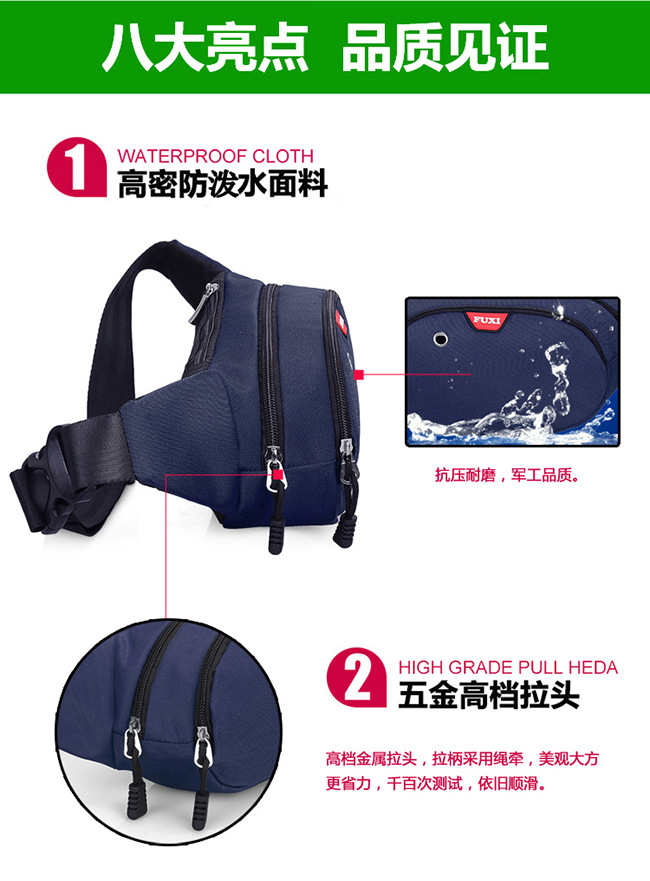 八大亮点 品质见证

1 WATERPROOF CLOTH
高密防泼水面料

FUXI

抗压耐磨，军工品质。

2 HIGH GRADE PULL HEDA
五金高档拉头

高档金属拉头，拉柄采用绳牵，美观大方更省力，千百次测试，依旧顺滑。