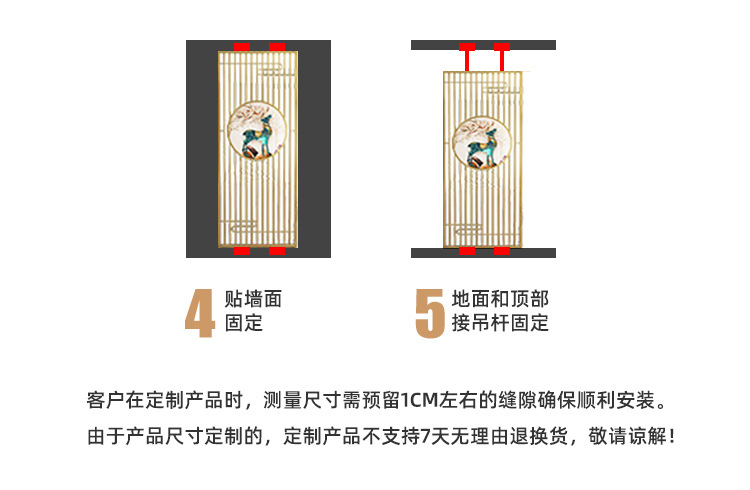 4 贴墙面固定

5 地面和顶部接吊杆固定

客户在定制产品时，测量尺寸需预留1CM左右的缝隙确保顺利安装。

由于产品尺寸定制的，定制产品不支持7天无理由退换货，敬请谅解！