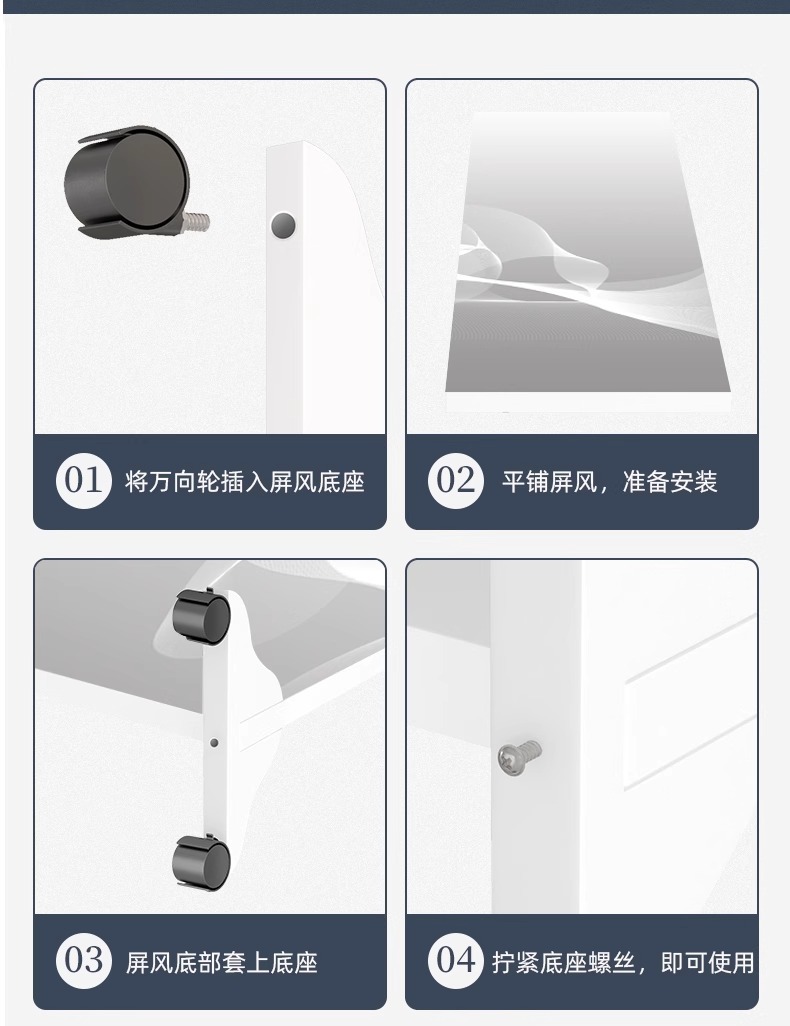 01 将万向轮插入屏风底座

02 平铺屏风，准备安装

03 屏风底部套上底座

04 拧紧底座螺丝，即可使用