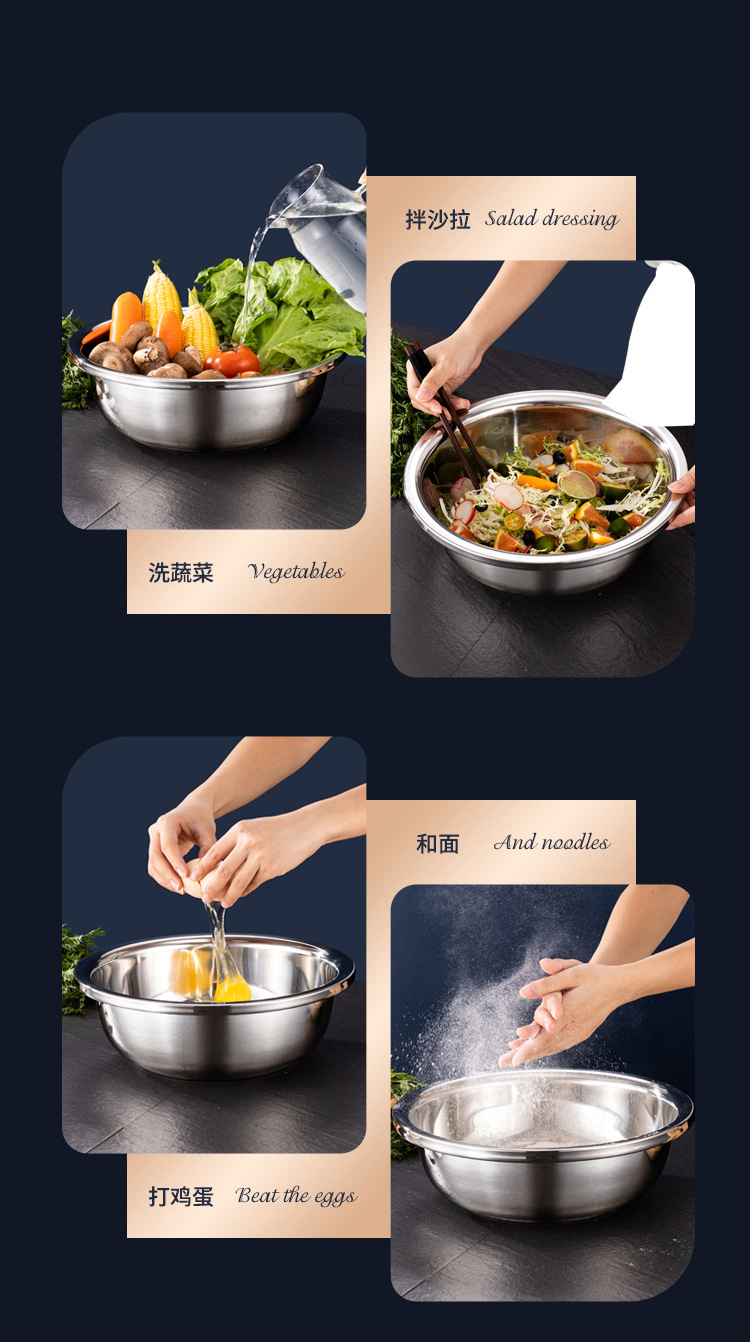 拌沙拉 Salad dressing

洗蔬菜 Vegetables

和面 And noodles

打鸡蛋 Beat the eggs