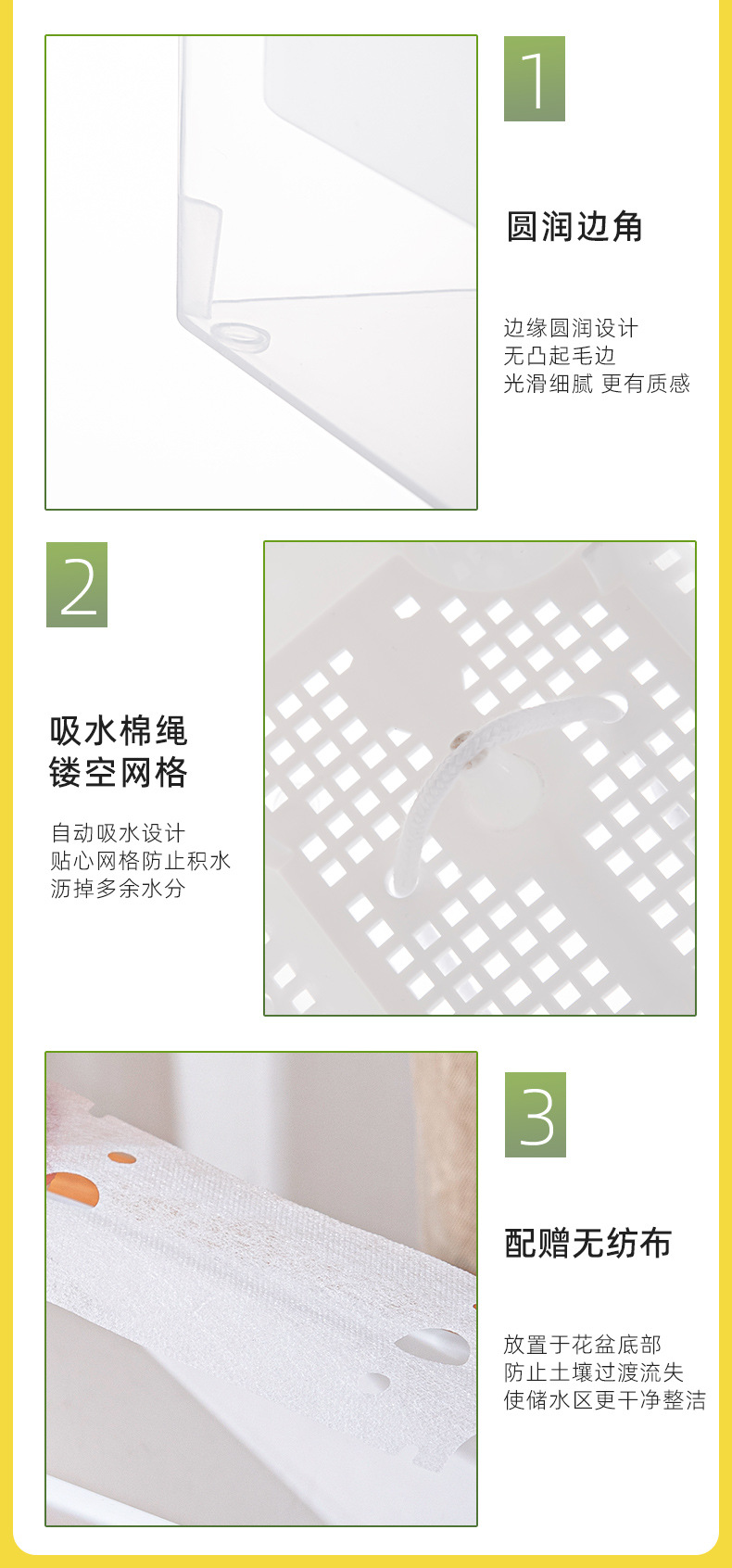 1

圆润边角

边缘圆润设计
无凸起毛边
光滑细腻 更有质感

2

吸水棉绳
镂空网格

自动吸水设计
贴心网格防止积水
沥掉多余水分

3

配赠无纺布

放置于花盆底部
防止土壤过渡流失
使储水区更干净整洁