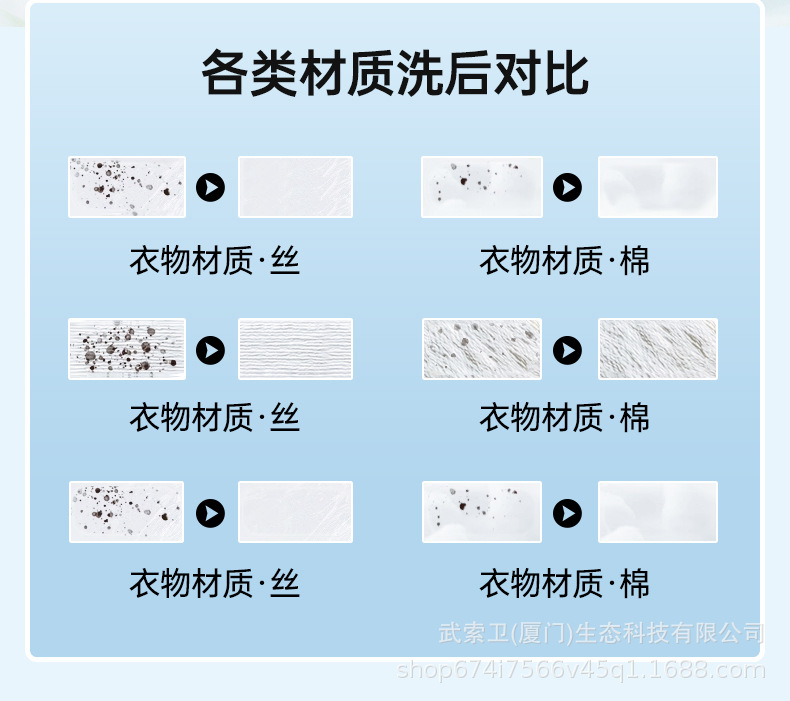 各类材质洗后对比

衣物材质·丝

衣物材质·棉

衣物材质·丝

衣物材质·棉

衣物材质·丝

衣物材质·棉

武索卫(厦门)生态科技有限公司
shop674i7566v45q1.1688.com