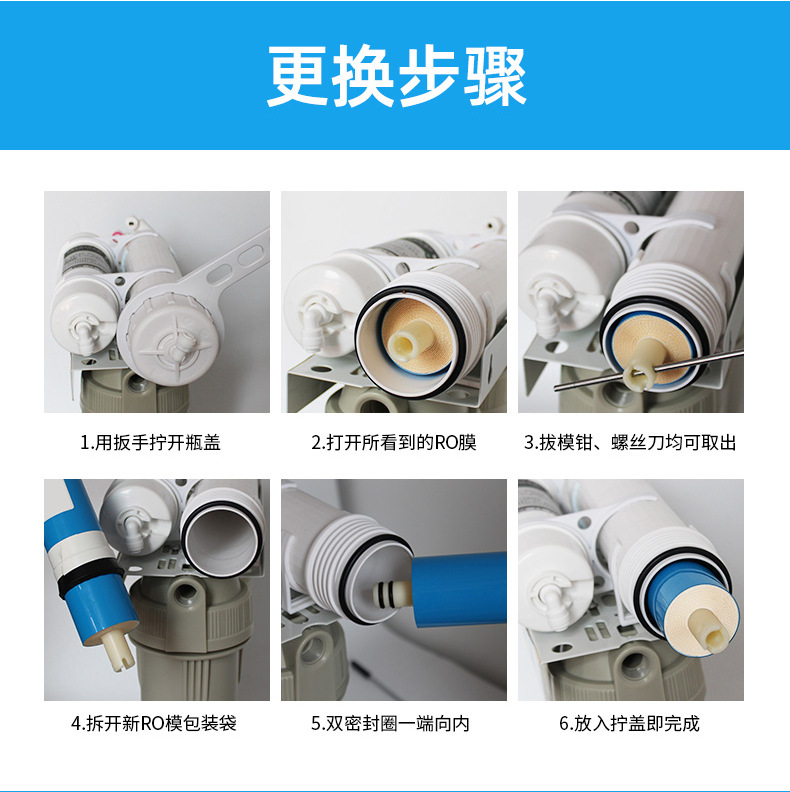 更换步骤

1.用扳手拧开瓶盖

2.打开所看到的RO膜

3.拔模钳、螺丝刀均可取出

4.拆开新RO模包装袋

5.双密封圈一端向内

6.放入拧盖即完成