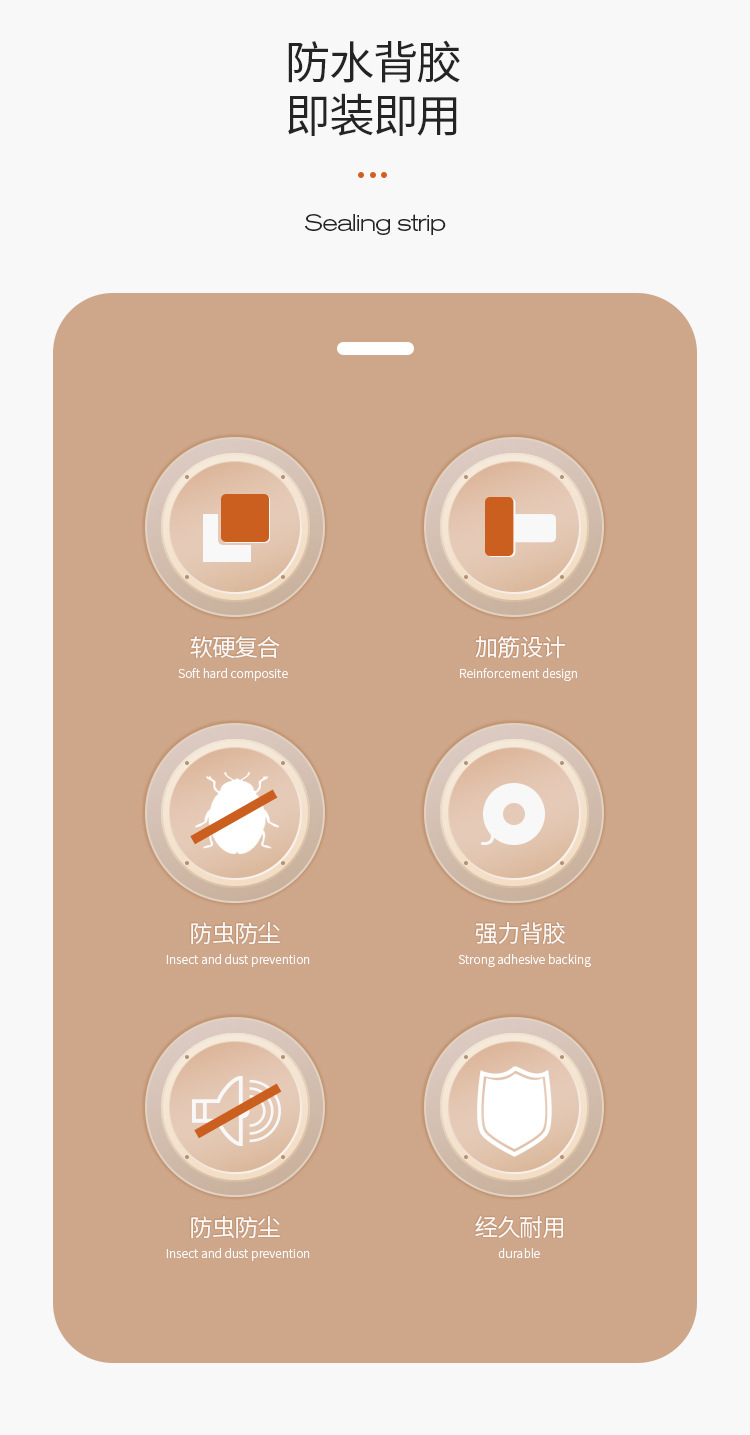 防水背胶
即装即用

Sealing strip

软硬复合
Soft hard composite

加筋设计
Reinforcement design

防虫防尘
Insect and dust prevention

强力背胶
Strong adhesive backing

防虫防尘
Insect and dust prevention

经久耐用
durable