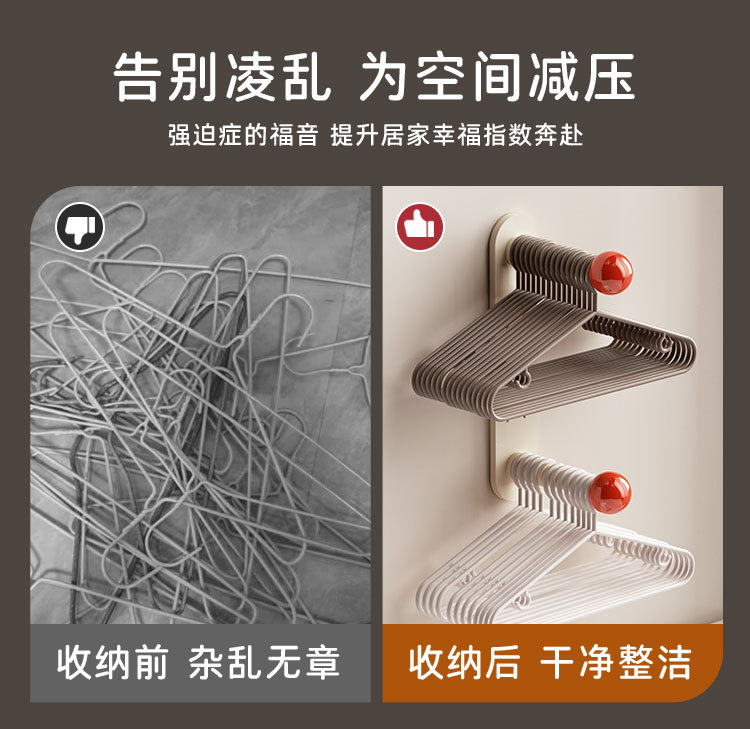 告别凌乱 为空间减压

强迫症的福音 提升居家幸福指数奔赴

收纳前 杂乱无章

收纳后 干净整洁