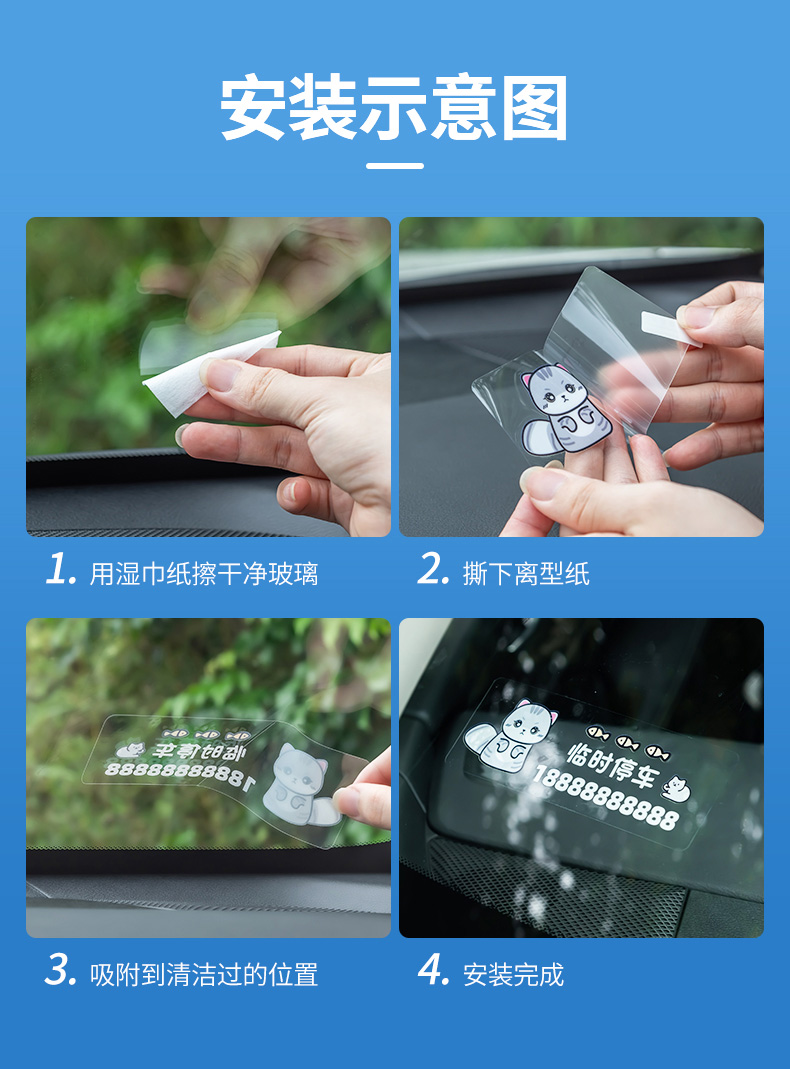 安装示意图

1. 用湿巾纸擦干净玻璃

2. 撕下离型纸

临时停车
18888888888

3. 吸附到清洁过的位置

临时停车
18888888888

4. 安装完成