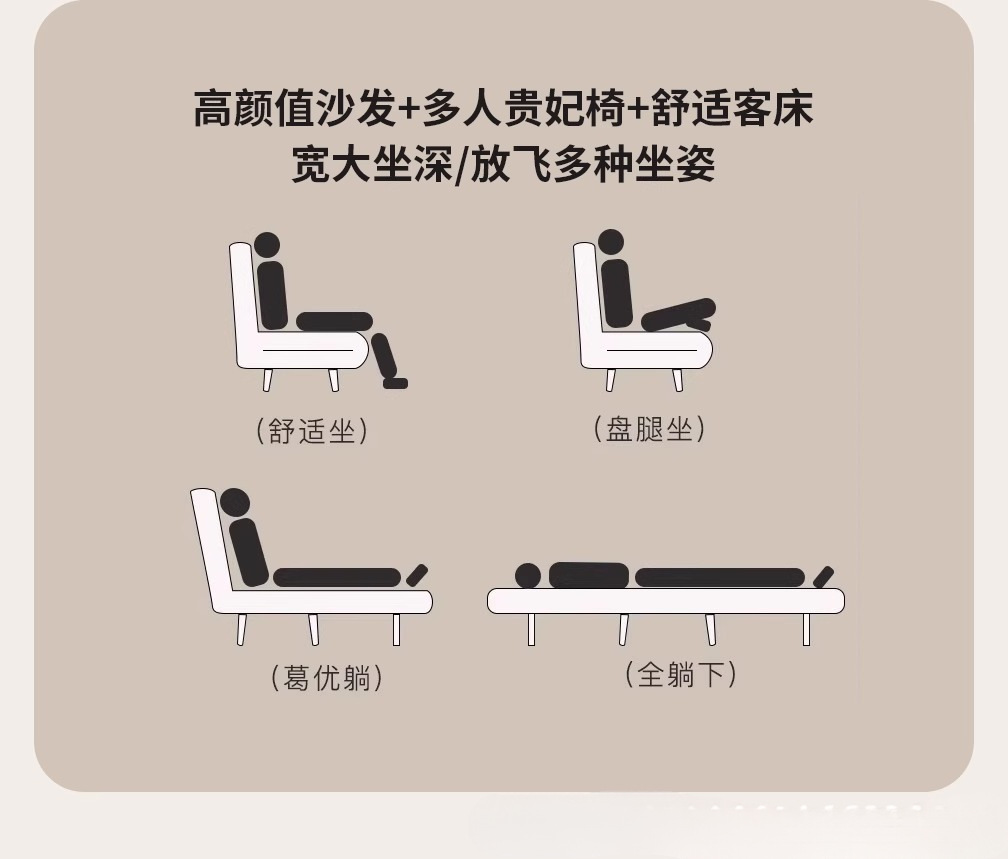 高颜值沙发+多人贵妃椅+舒适客床
宽大坐深/放飞多种坐姿

(舒适坐)

(盘腿坐)

(葛优躺)

(全躺下)