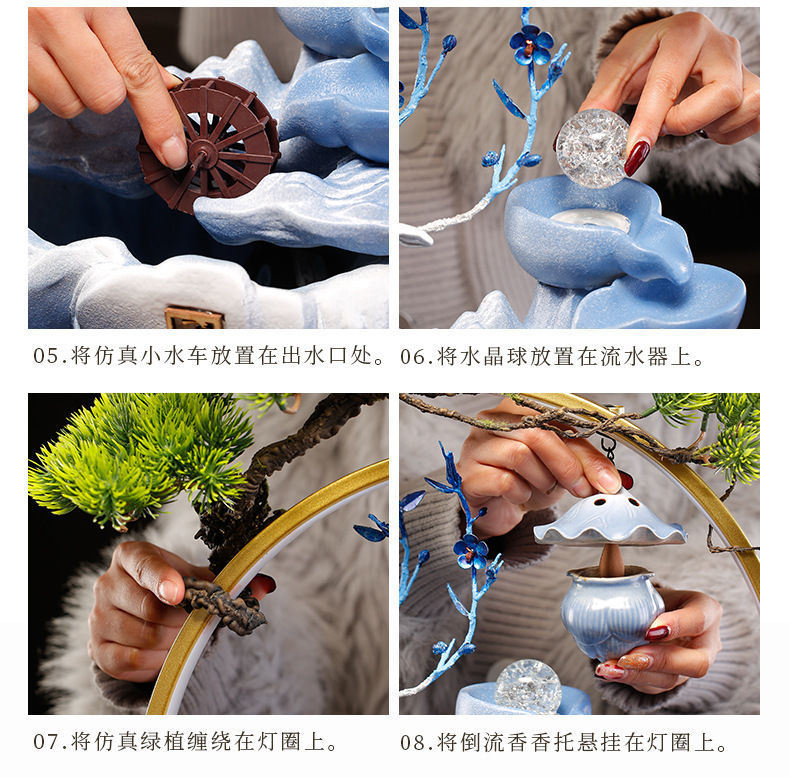 05.将仿真小水车放置在出水口处。

06.将水晶球放置在流水器上。

07.将仿真绿植缠绕在灯圈上。

08.将倒流香香托悬挂在灯圈上。