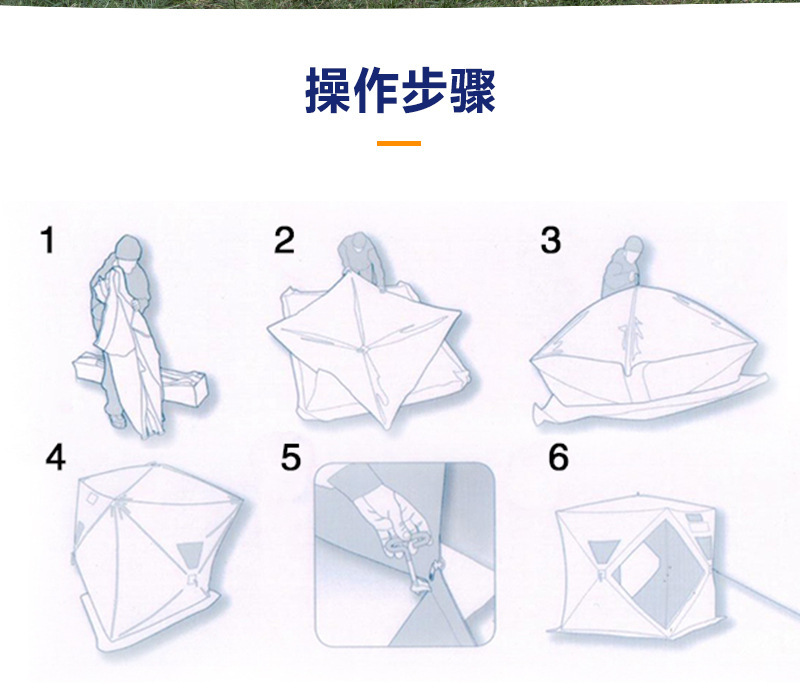 操作步骤

1

2

3

4

5

6