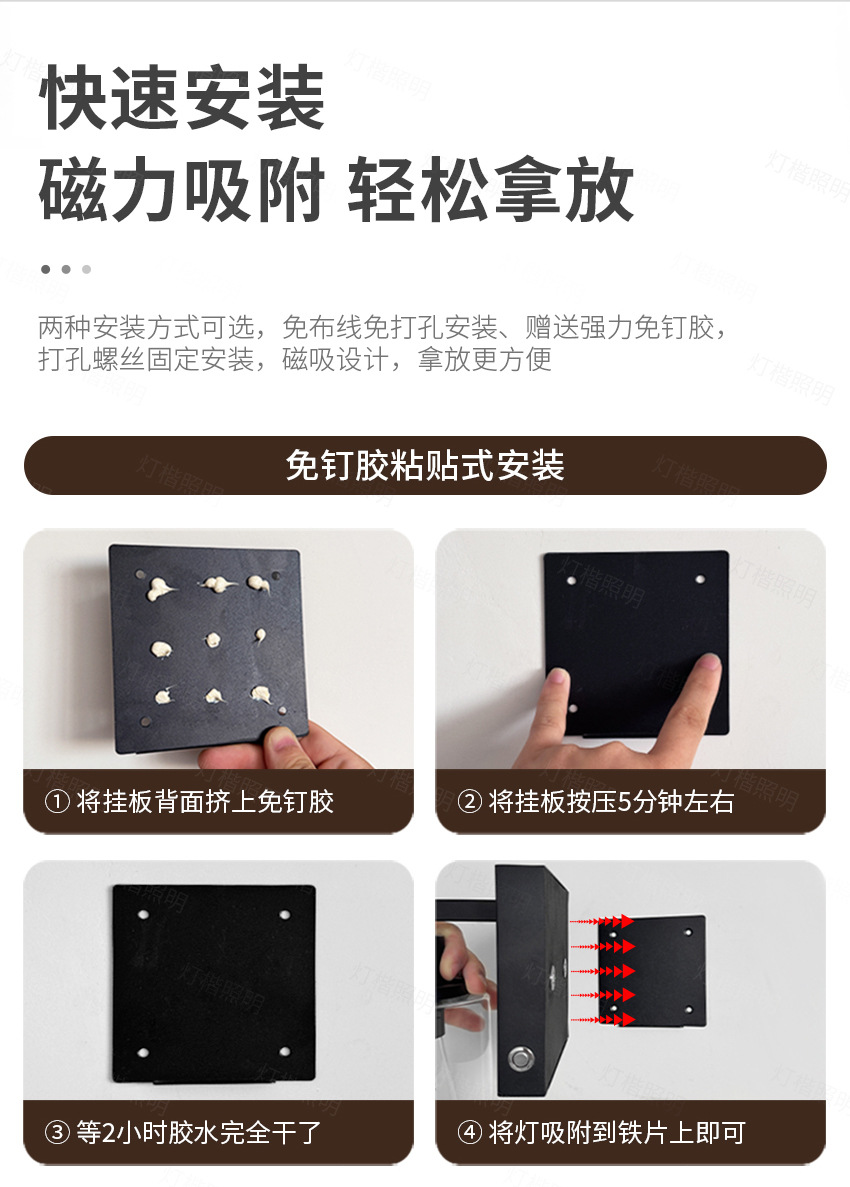 快速安装
磁力吸附 轻松拿放

两种安装方式可选，免布线免打孔安装、赠送强力免钉胶，打孔螺丝固定安装，磁吸设计，拿放更方便

免钉胶粘贴式安装

① 将挂板背面挤上免钉胶

② 将挂板按压5分钟左右

③ 等2小时胶水完全干了

④ 将灯吸附到铁片上即可

灯楷照明