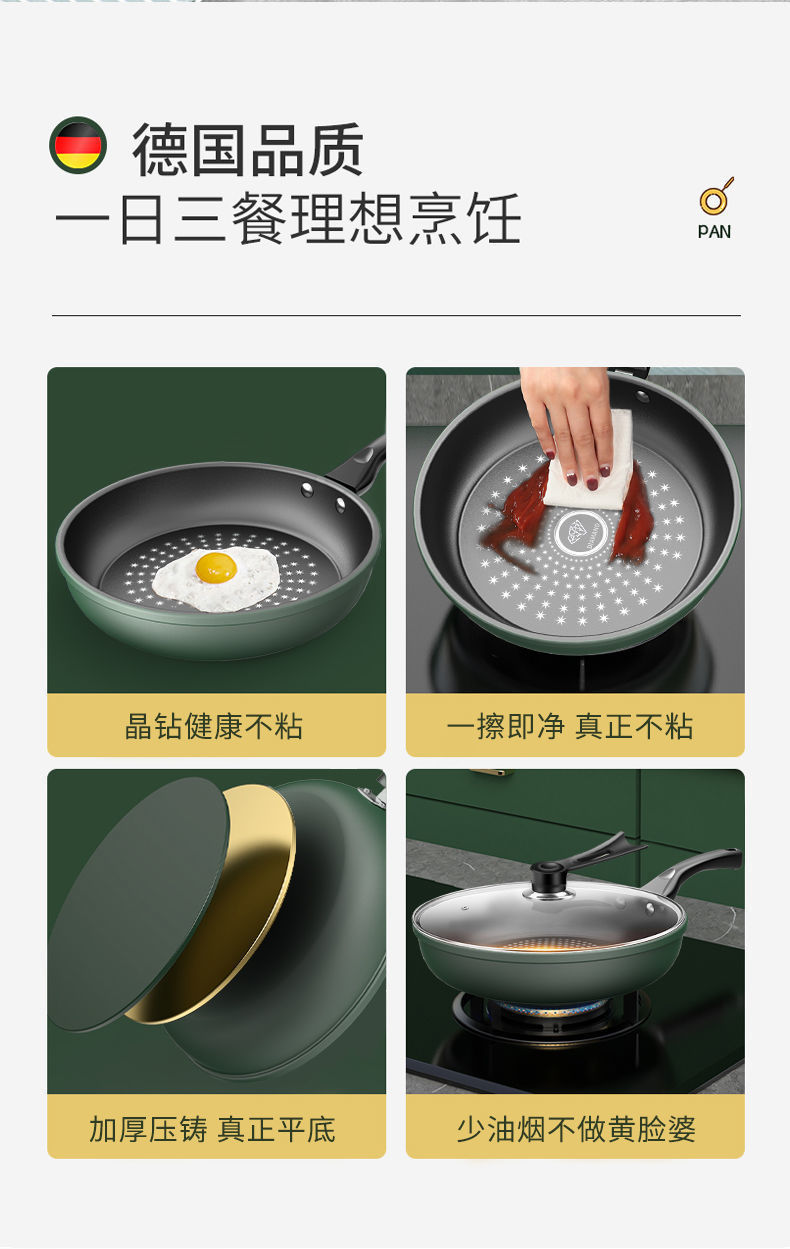 德国品质
一日三餐理想烹饪

PAN

晶钻健康不粘

一擦即净 真正不粘

加厚压铸 真正平底

少油烟不做黄脸婆