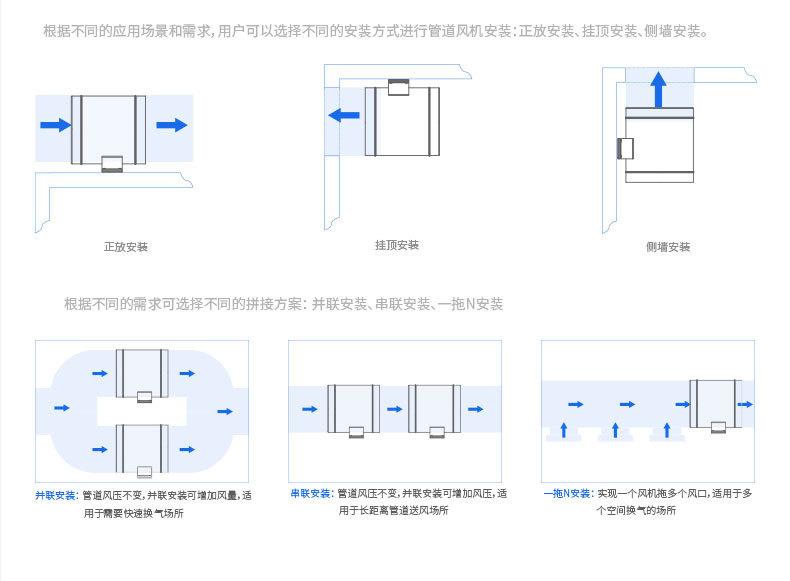 根据不同的应用场景和需求，用户可以选择不同的安装方式进行管道风机安装：正放安装、挂顶安装、侧墙安装。

正放安装

挂顶安装

侧墙安装

根据不同的需求可选择不同的拼接方案：并联安装、串联安装、一拖N安装

并联安装：管道风压不变，并联安装可增加风量，适用于需要快速换气场所

串联安装：管道风压不变，并联安装可增加风压，适用于长距离管道送风场所

一拖N安装：实现一个风机拖多个风口，适用于多个空间换气的场所