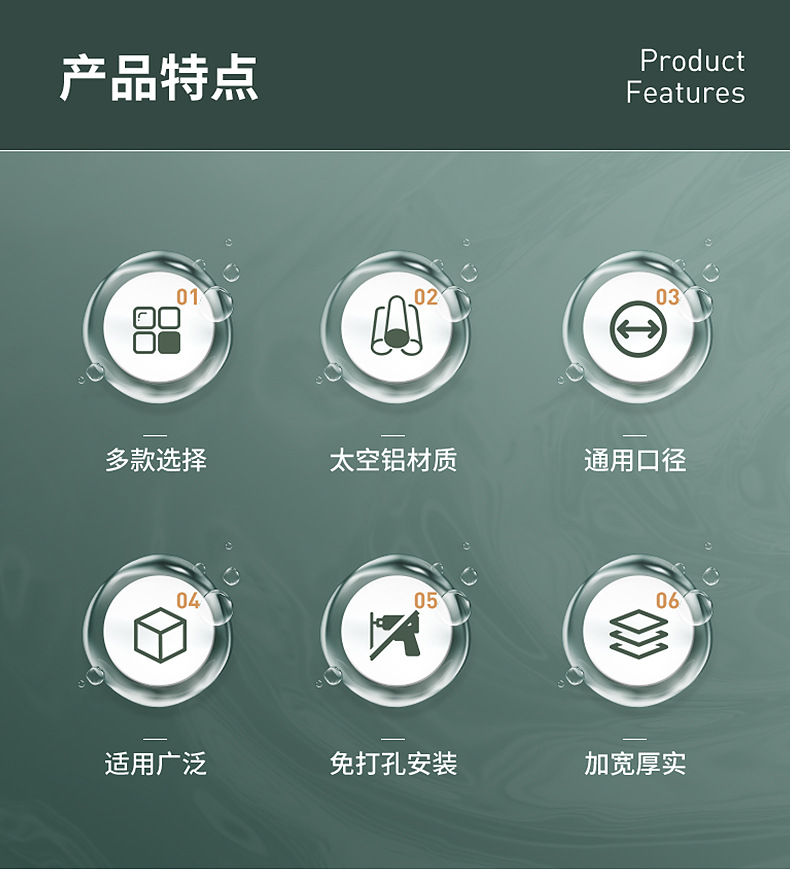 产品特点

Product
Features

01

多款选择

02

太空铝材质

03

通用口径

04

适用广泛

05

免打孔安装

06

加宽厚实