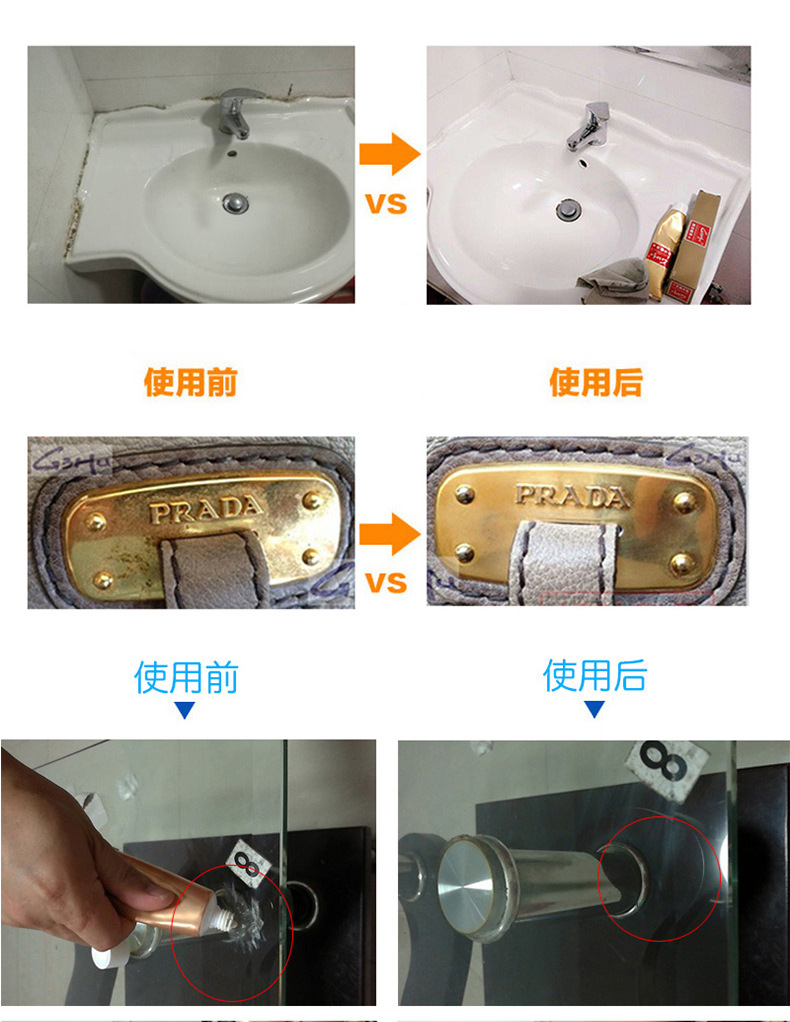 VS

使用前

使用后

PRADA

VS

PRADA

使用前

使用后

8

8