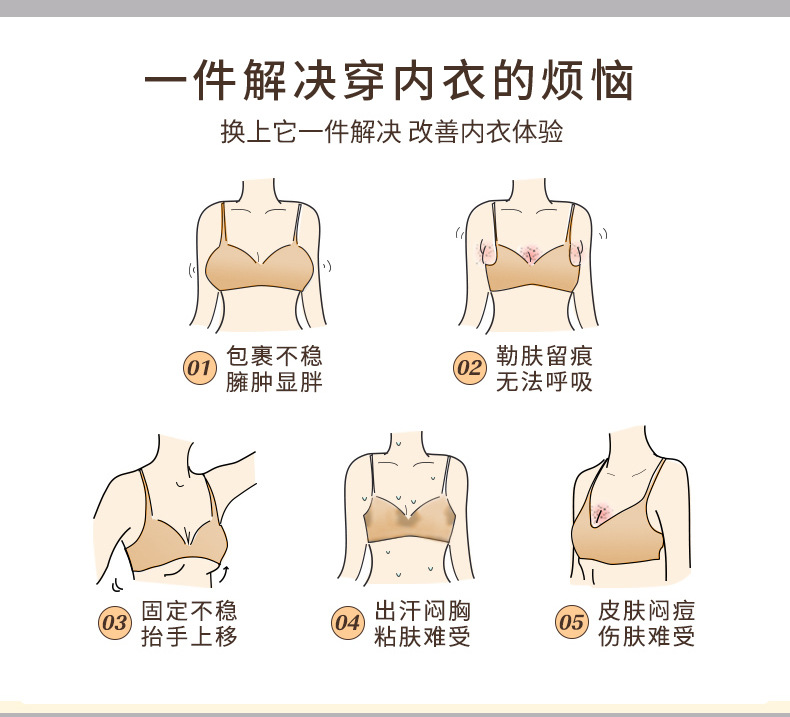 一件解决穿内衣的烦恼

换上它一件解决 改善内衣体验

01 包裹不稳 臃肿显胖

02 勒肤留痕 无法呼吸

03 固定不稳 抬手上移

04 出汗闷胸 粘肤难受

05 皮肤闷痘 伤肤难受