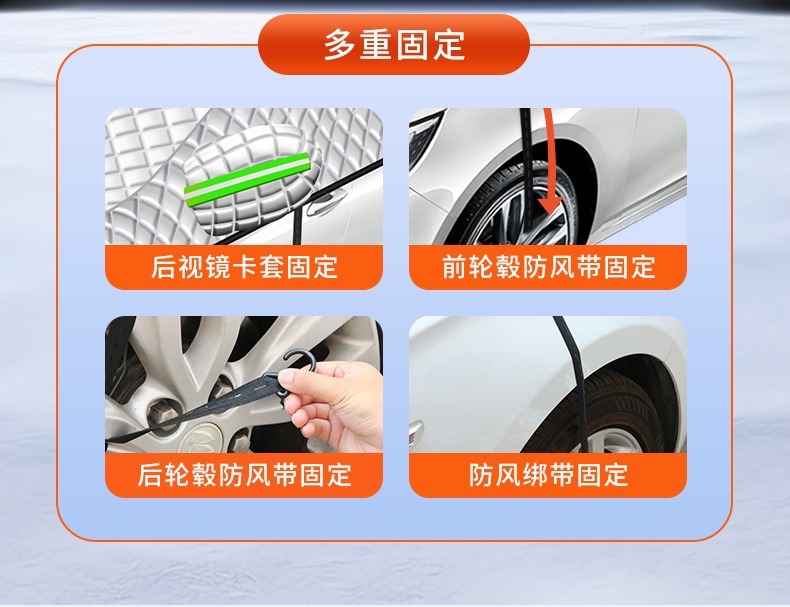 多重固定

后视镜卡套固定

前轮毂防风带固定

后轮毂防风带固定

防风绑带固定