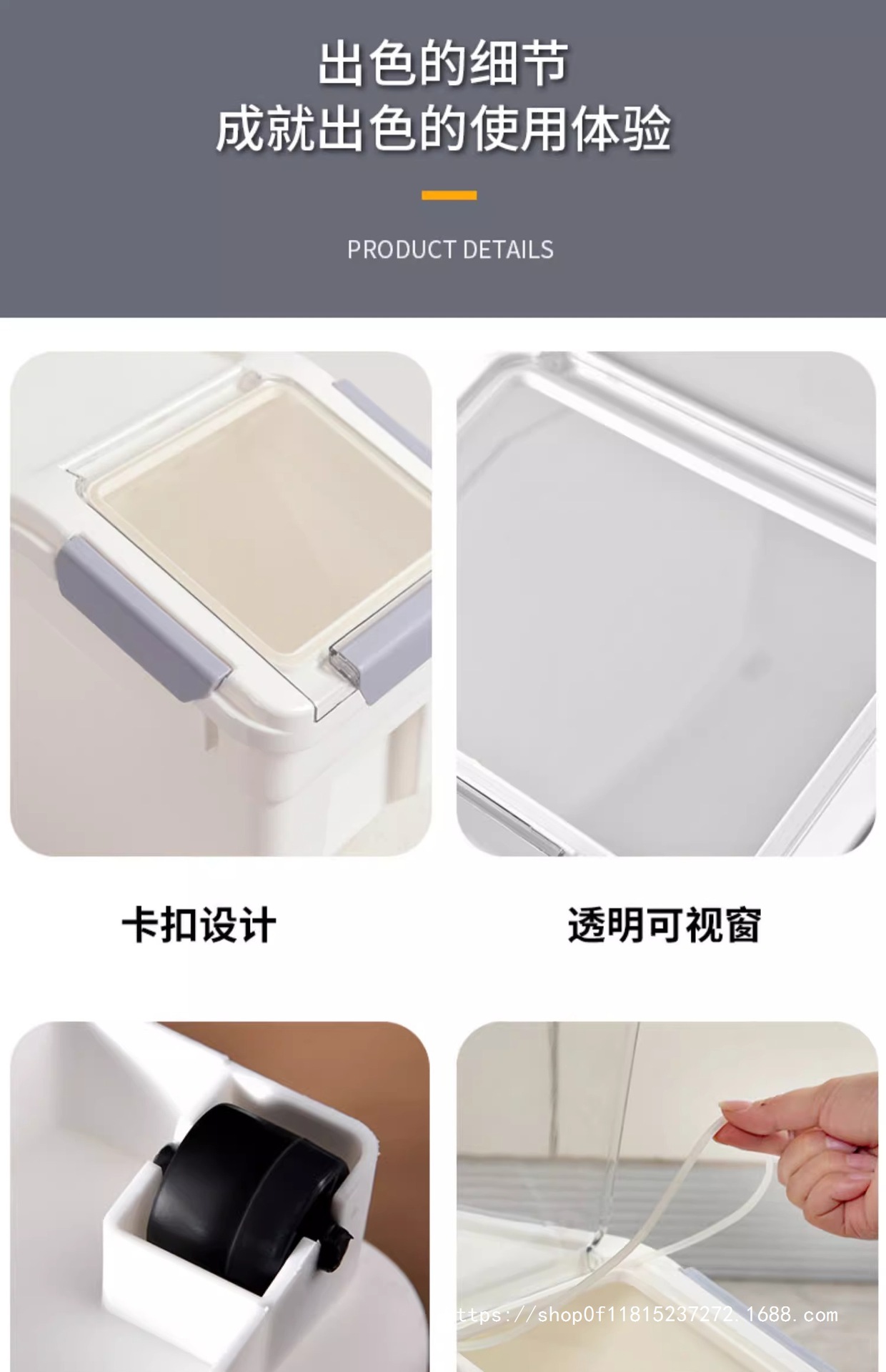 出色的细节
成就出色的使用体验

PRODUCT DETAILS

卡扣设计

透明可视窗

ttps://shop0f11815237272.1688.com