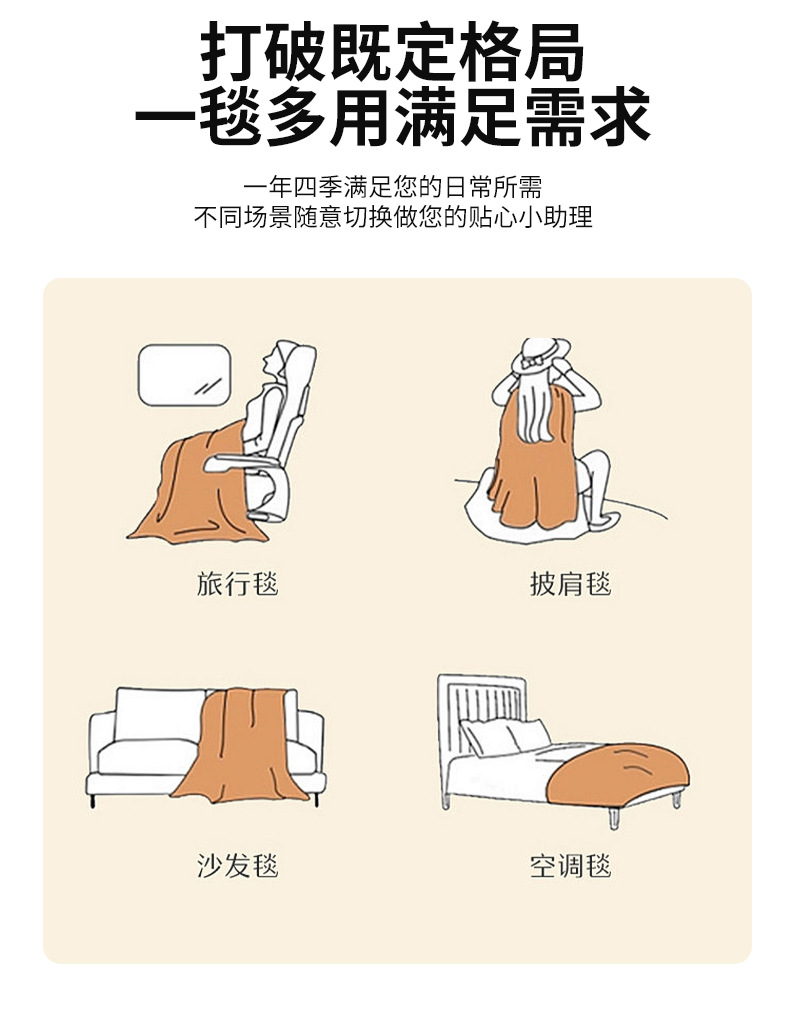 打破既定格局
一毯多用满足需求

一年四季满足您的日常所需
不同场景随意切换做您的贴心小助理

旅行毯

披肩毯

沙发毯

空调毯