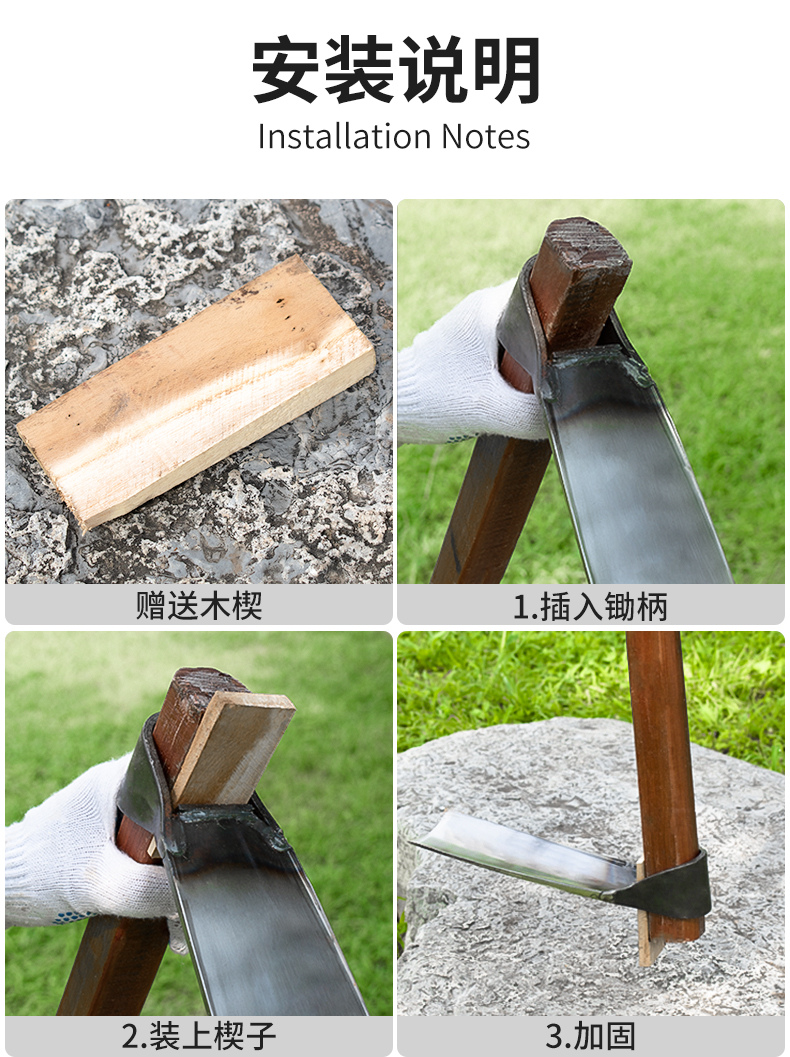 安装说明
Installation Notes

赠送木楔

1.插入锄柄

2.装上楔子

3.加固