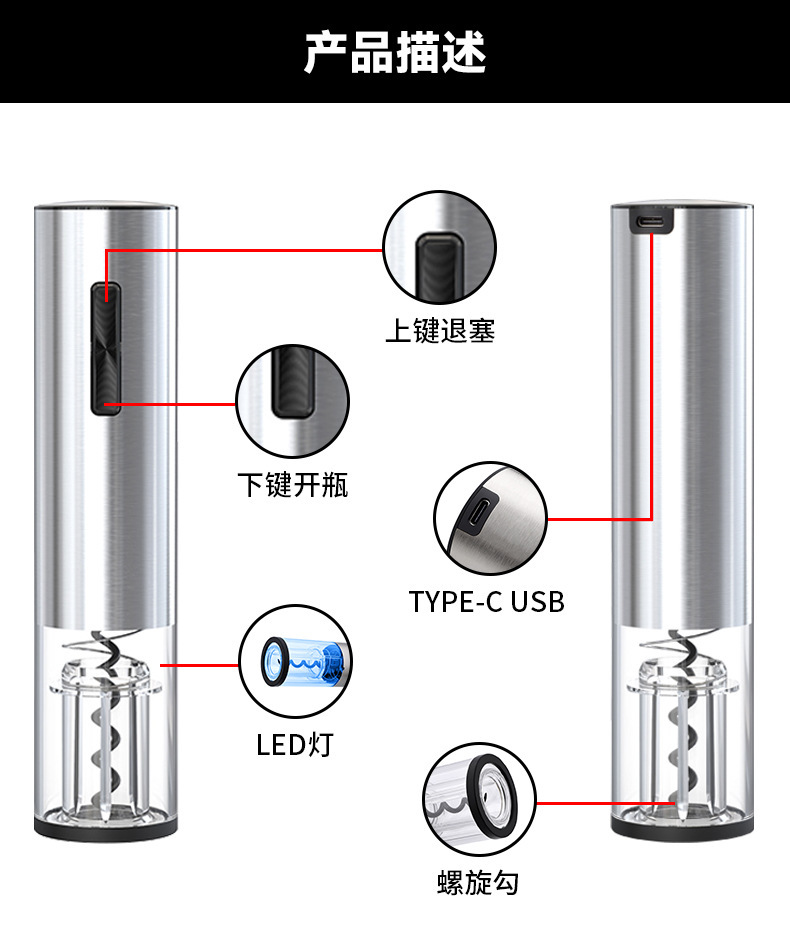 产品描述

上键退塞

下键开瓶

TYPE-C USB

LED灯

螺旋勾