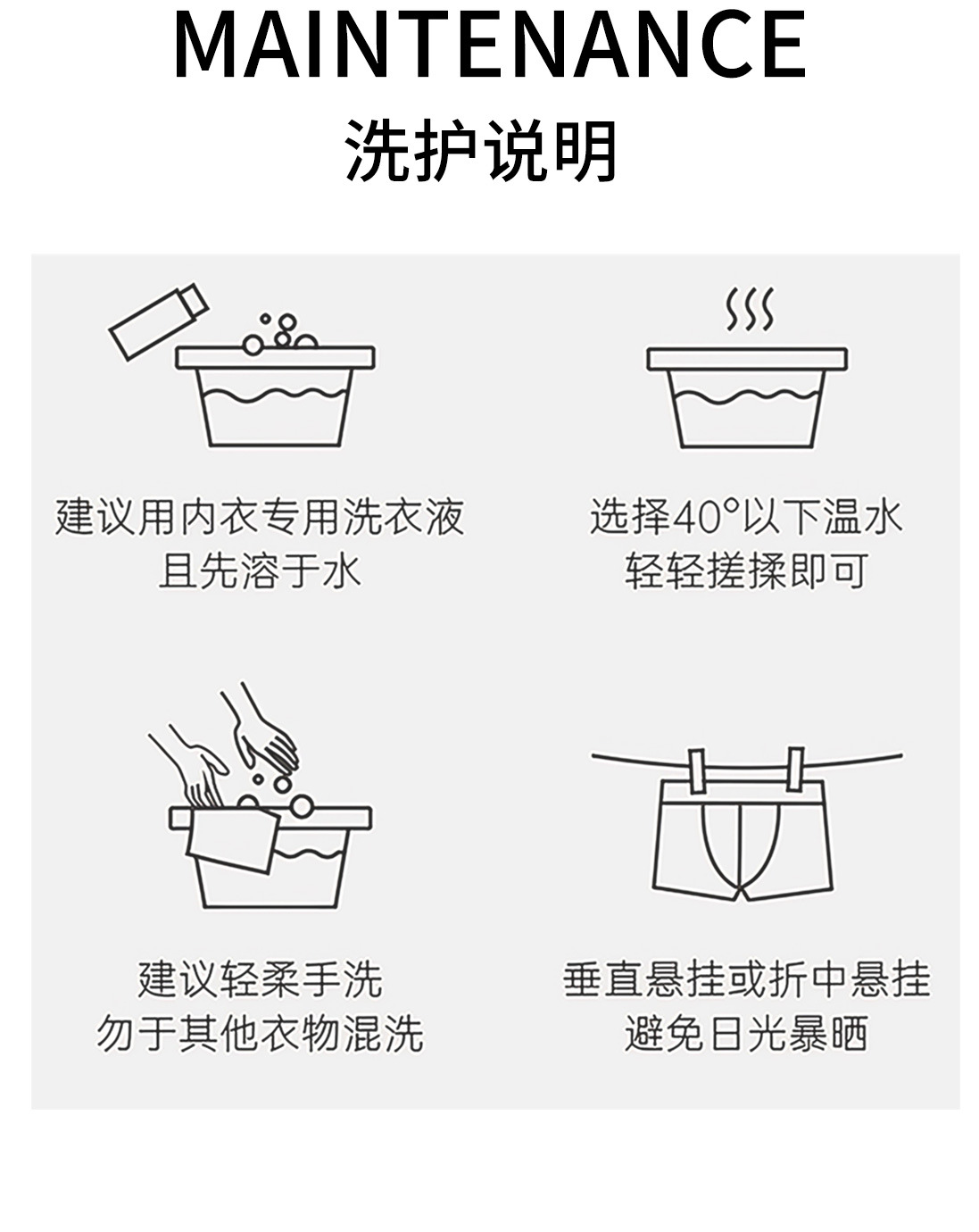 MAINTENANCE

洗护说明

建议用内衣专用洗衣液
且先溶于水

选择40°以下温水
轻轻搓揉即可

建议轻柔手洗
勿于其他衣物混洗

垂直悬挂或折中悬挂
避免日光暴晒