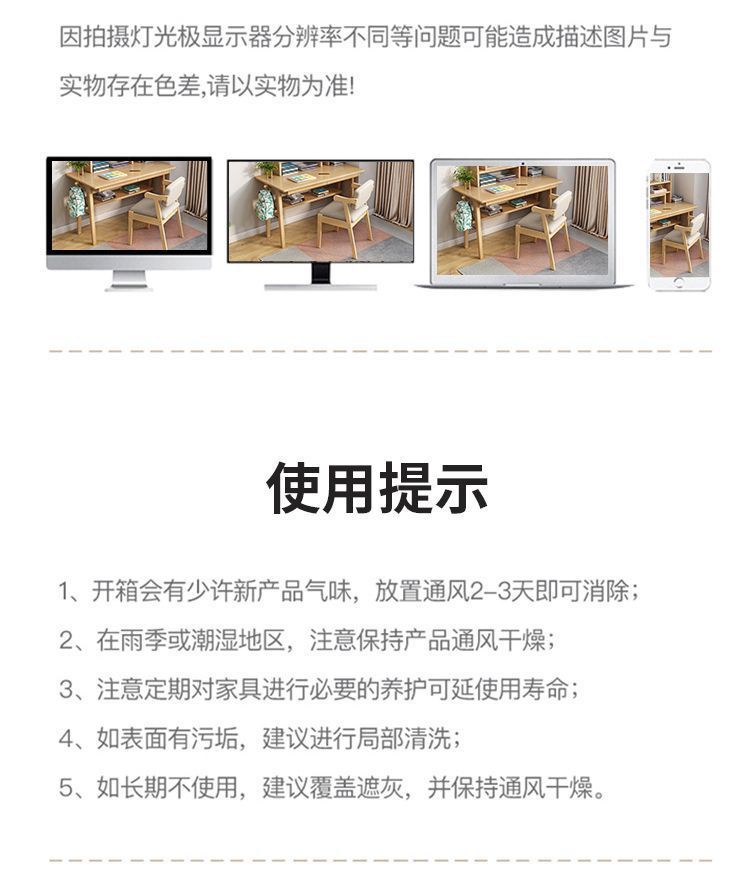 因拍摄灯光极显示器分辨率不同等问题可能造成描述图片与实物存在色差,请以实物为准!

使用提示

1、开箱会有少许新产品气味,放置通风2-3天即可消除;
2、在雨季或潮湿地区,注意保持产品通风干燥;
3、注意定期对家具进行必要的养护可延使用寿命;
4、如表面有污垢,建议进行局部清洗;
5、如长期不使用,建议覆盖遮灰,并保持通风干燥。