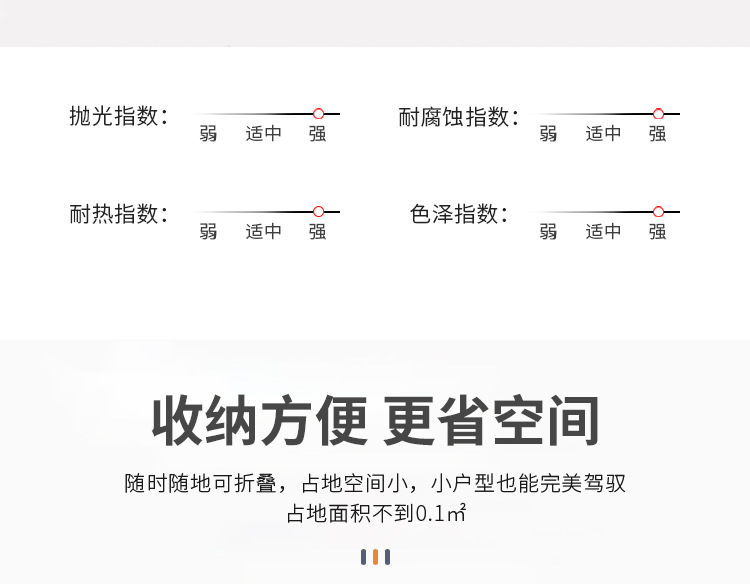 抛光指数：
弱 适中 强

耐腐蚀指数：
弱 适中 强

耐热指数：
弱 适中 强

色泽指数：
弱 适中 强

收纳方便 更省空间

随时随地可折叠，占地空间小，小户型也能完美驾驭
占地面积不到0.1㎡