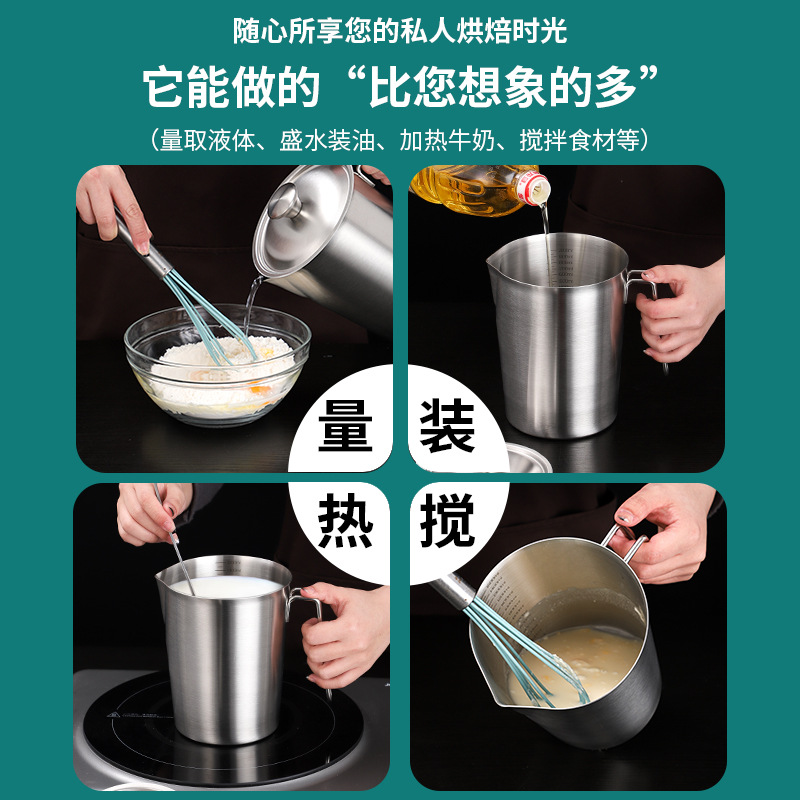 随心所享您的私人烘焙时光

它能做的“比您想象的多”

（量取液体、盛水装油、加热牛奶、搅拌食材等）

量

装

热

搅