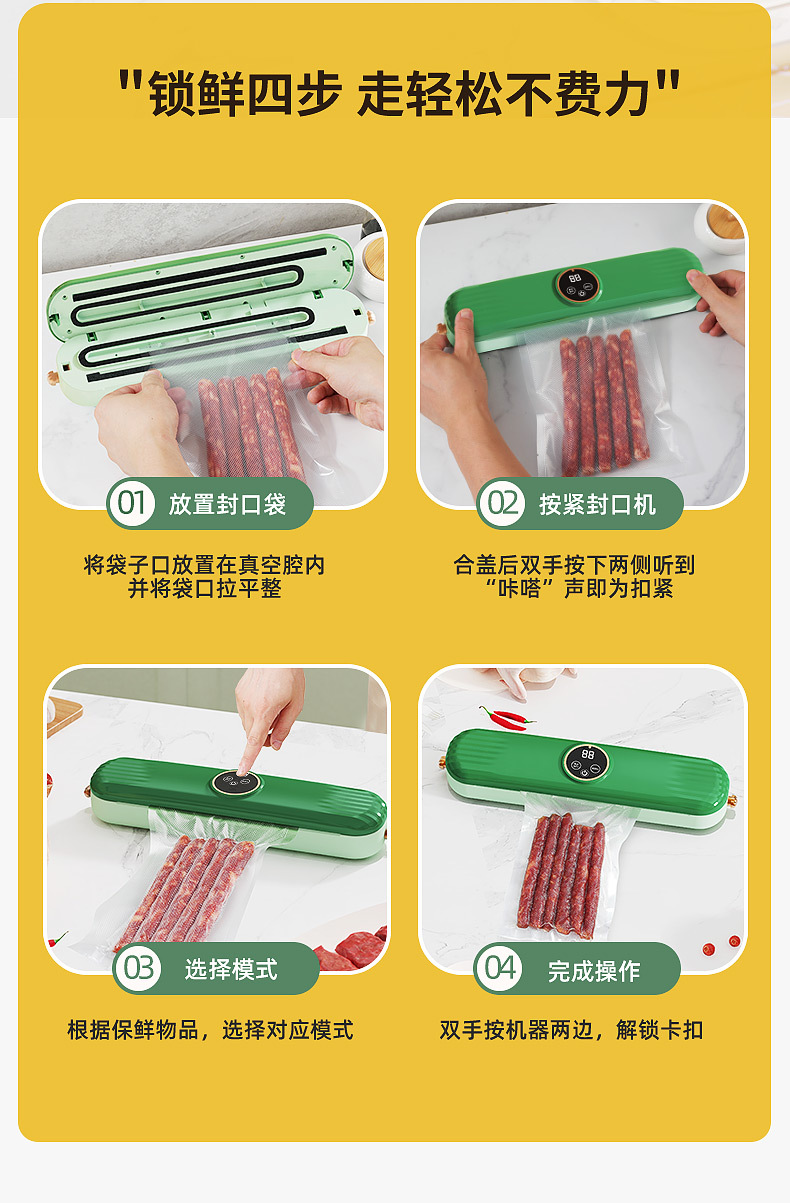 "锁鲜四步 走轻松不费力"

01 放置封口袋

将袋子口放置在真空腔内
并将袋口拉平整

02 按紧封口机

合盖后双手按下两侧听到
"咔嗒"声即为扣紧

03 选择模式

根据保鲜物品，选择对应模式

04 完成操作

双手按机器两边，解锁卡扣