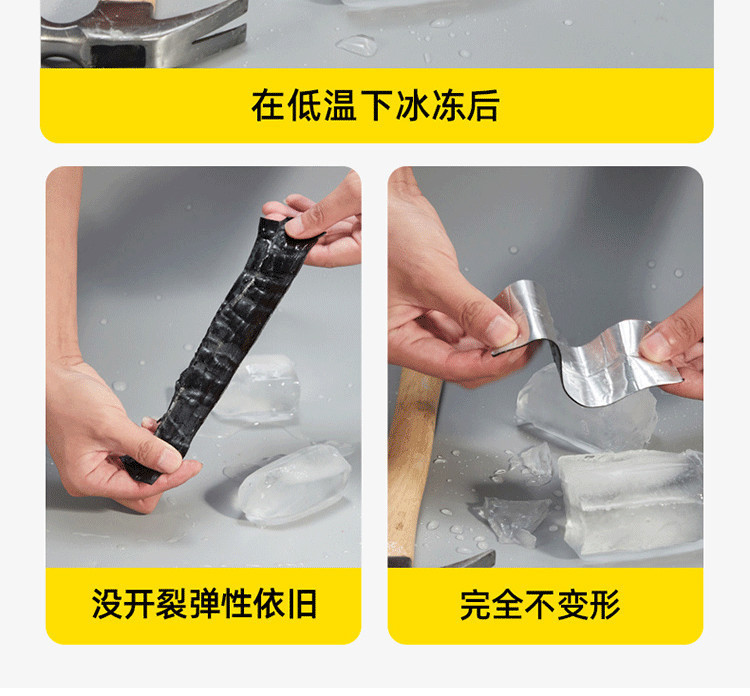 在低温下冰冻后

没开裂弹性依旧

完全不变形