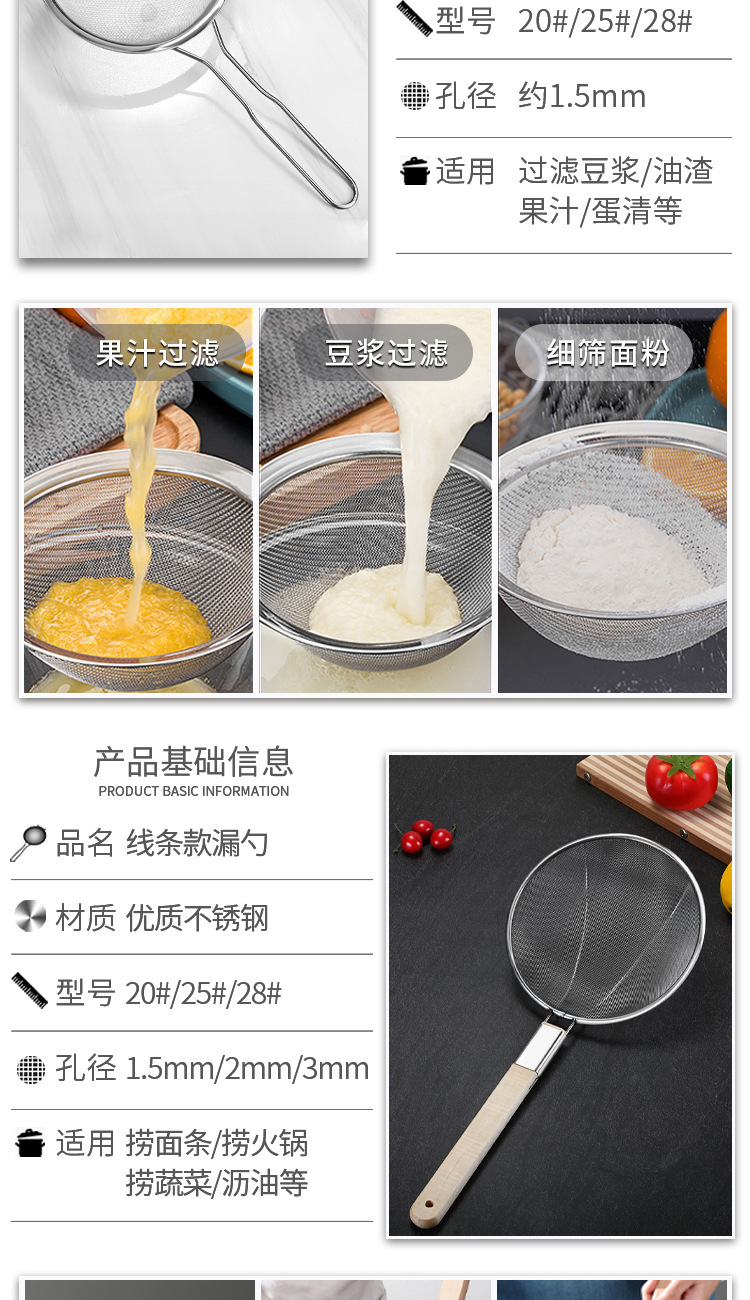 型号 20#/25#/28#

孔径 约1.5mm

适用 过滤豆浆/油渣 果汁/蛋清等

果汁过滤

豆浆过滤

细筛面粉

产品基础信息
PRODUCT BASIC INFORMATION

品名 线条款漏勺

材质 优质不锈钢

型号 20#/25#/28#

孔径 1.5mm/2mm/3mm

适用 捞面条/捞火锅 捞蔬菜/沥油等