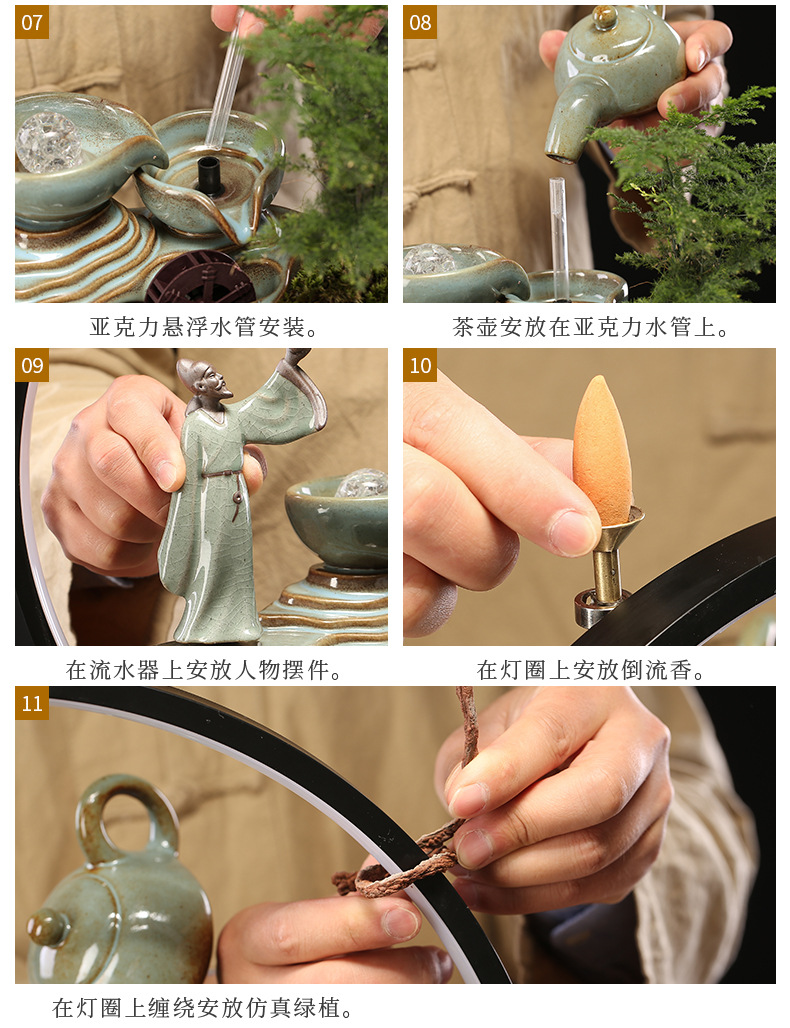 07

亚克力悬浮水管安装。

08

茶壶安放在亚克力水管上。

09

在流水器上安放人物摆件。

10

在灯圈上安放倒流香。

11

在灯圈上缠绕安放仿真绿植。