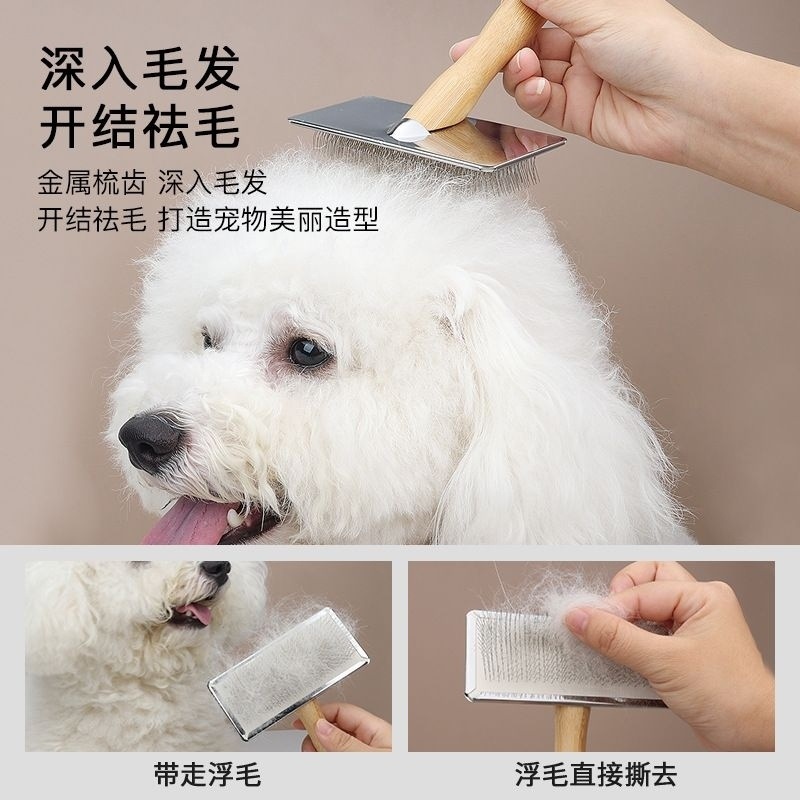 深入毛发
开结祛毛

金属梳齿 深入毛发
开结祛毛 打造宠物美丽造型

带走浮毛

浮毛直接撕去