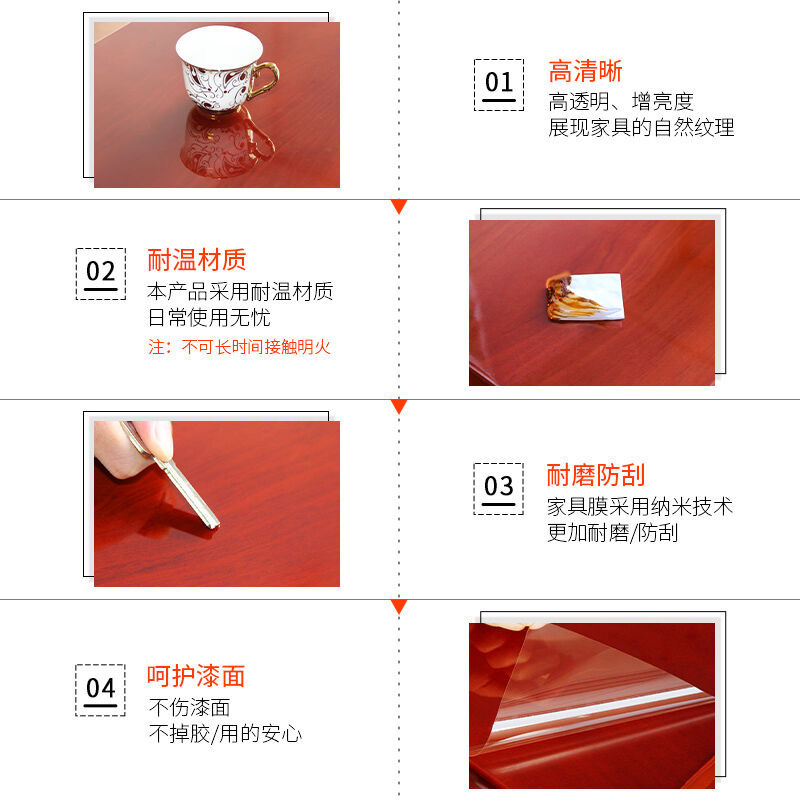 01
高清晰
高透明、增亮度
展现家具的自然纹理

02
耐温材质
本产品采用耐温材质
日常使用无忧
注：不可长时间接触明火

03
耐磨防刮
家具膜采用纳米技术
更加耐磨/防刮

04
呵护漆面
不伤漆面
不掉胶/用的安心