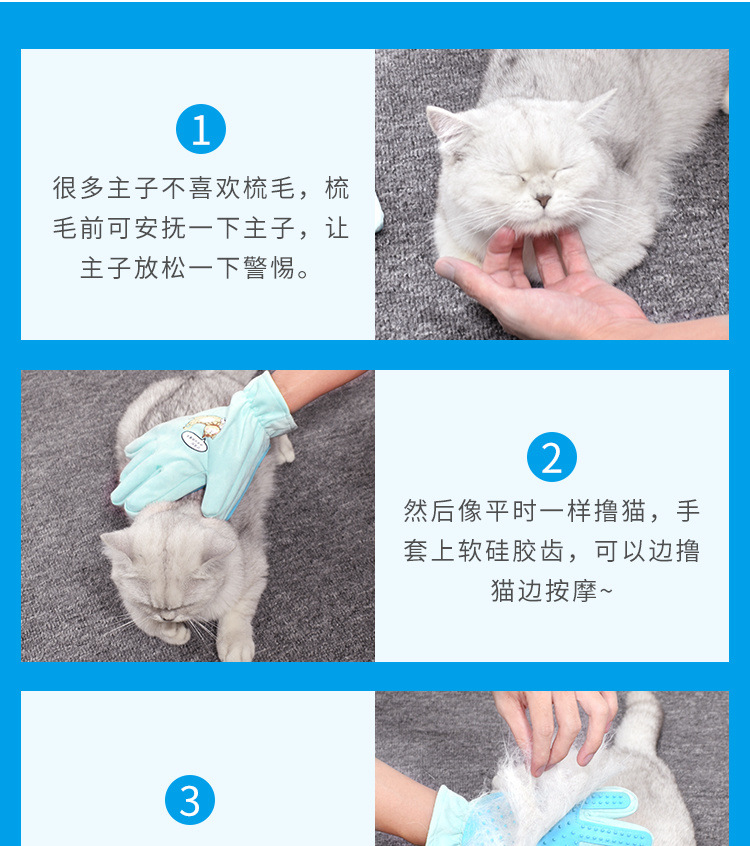 1

很多主子不喜欢梳毛，梳毛前可安抚一下主子，让主子放松一下警惕。

2

然后像平时一样撸猫，手套上软硅胶齿，可以边撸猫边按摩~

3