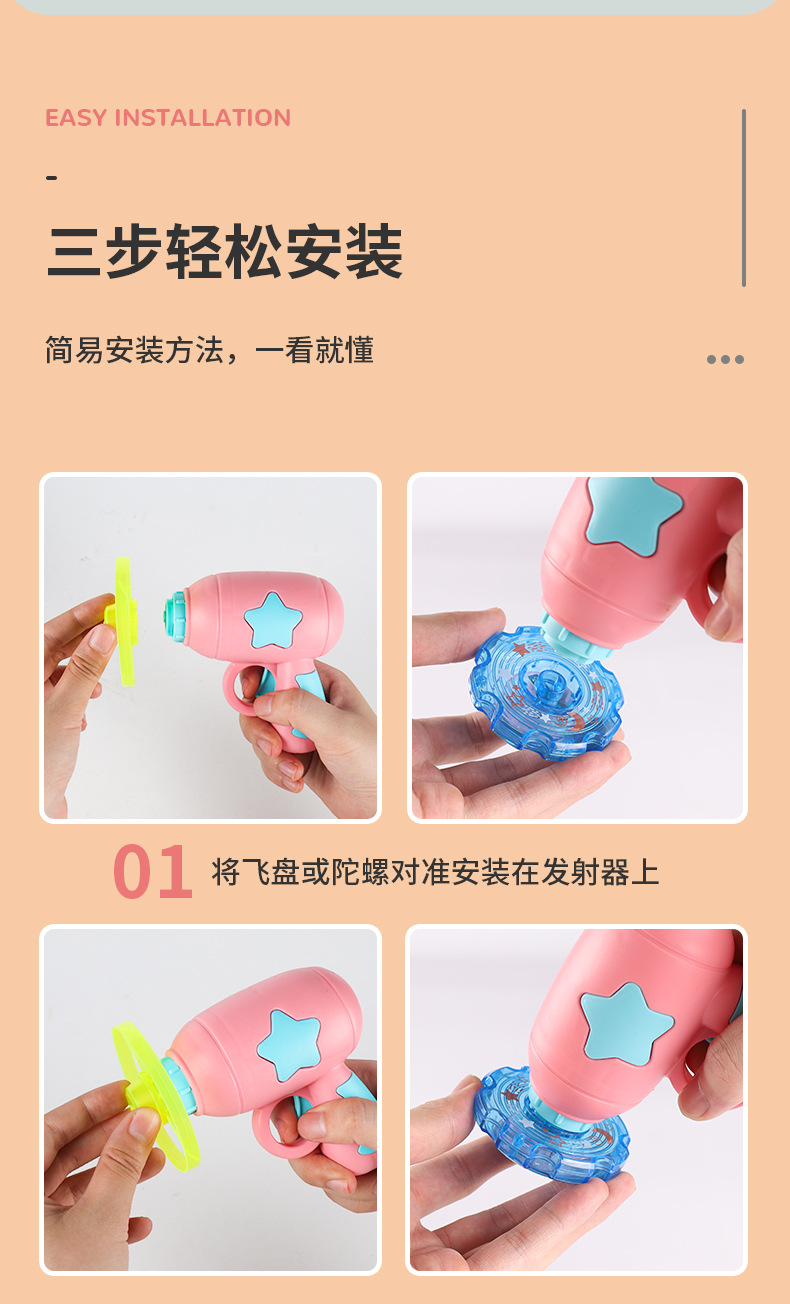 EASY INSTALLATION

-

三步轻松安装

简易安装方法，一看就懂

01 将飞盘或陀螺对准安装在发射器上