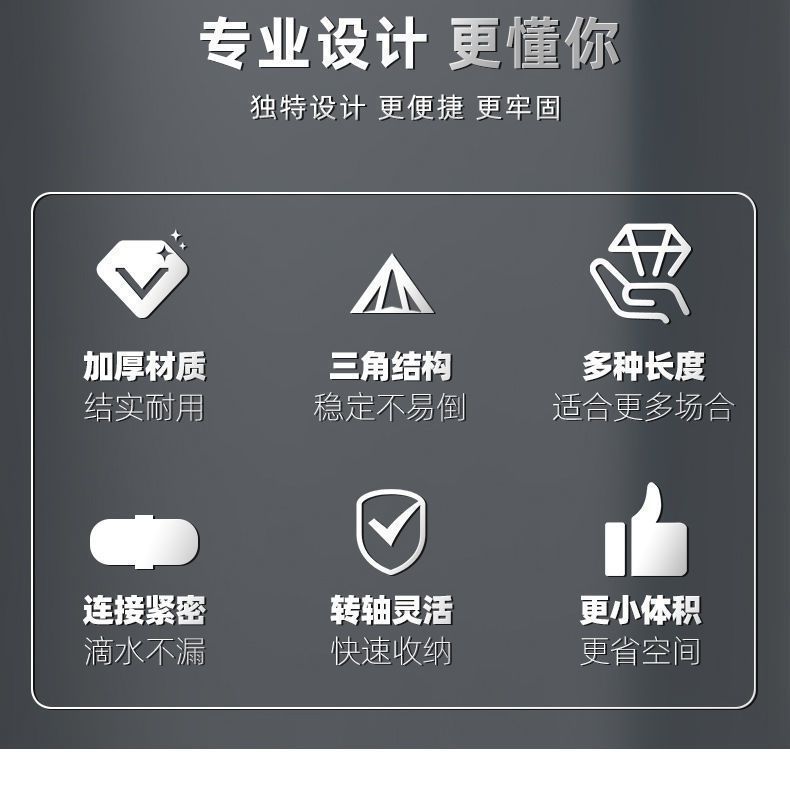 专业设计 更懂你

独特设计 更便捷 更牢固

加厚材质
结实耐用

三角结构
稳定不易倒

多种长度
适合更多场合

连接紧密
滴水不漏

转轴灵活
快速收纳

更小体积
更省空间