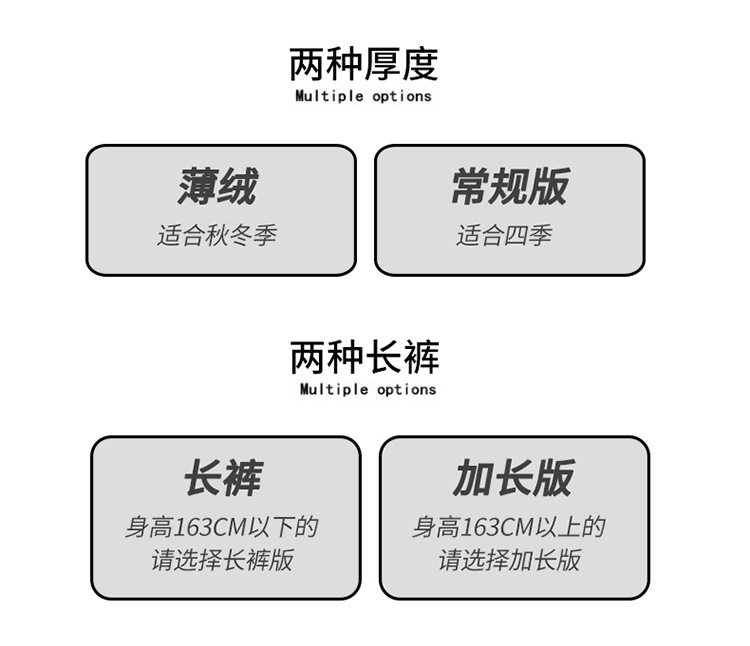 两种厚度
Multiple options

薄绒
适合秋冬季

常规版
适合四季

两种长裤
Multiple options

长裤
身高163CM以下的
请选择长裤版

加长版
身高163CM以上的
请选择加长版