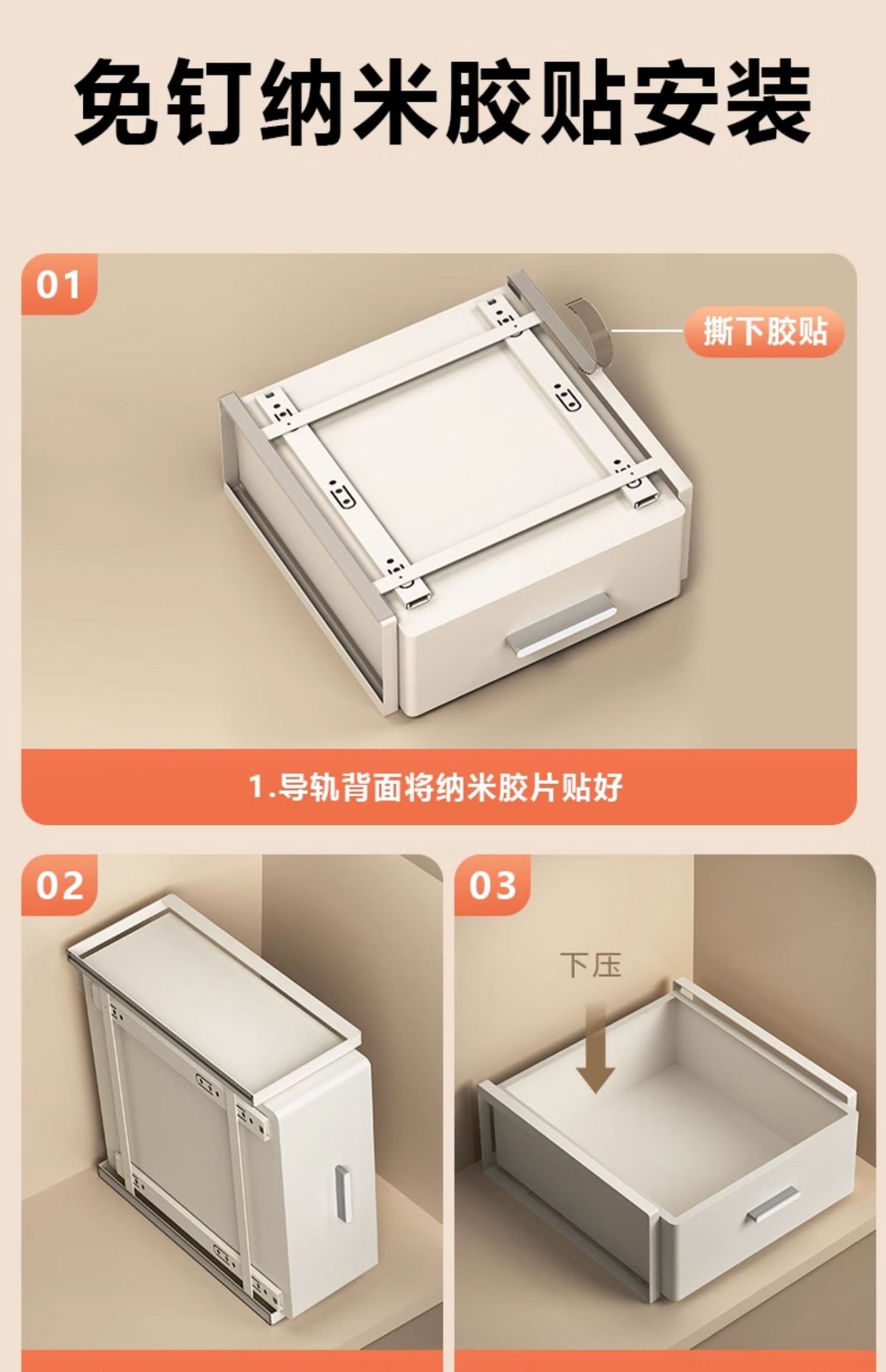 免钉纳米胶贴安装

01

撕下胶贴

1.导轨背面将纳米胶片贴好

02

03

下压