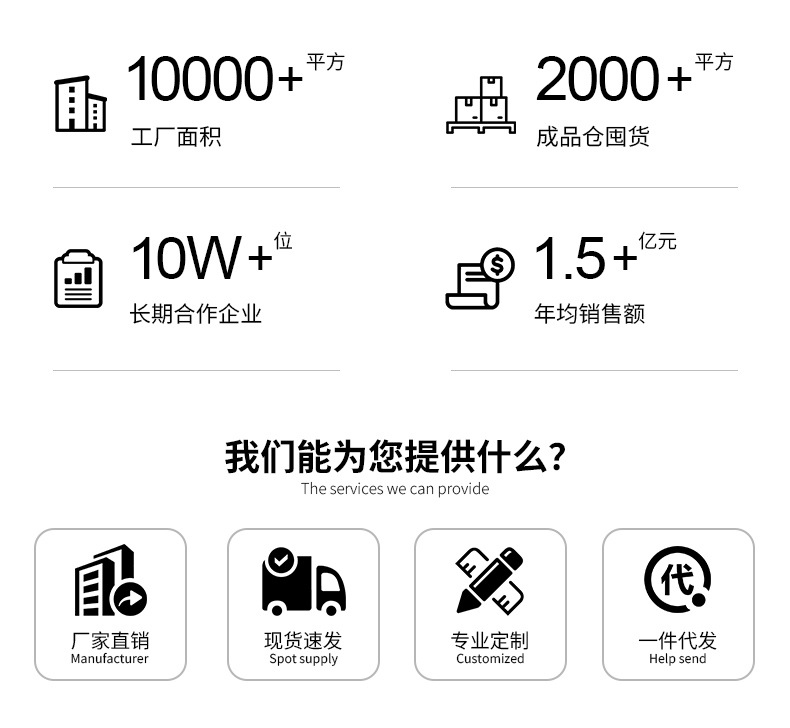 10000+平方
工厂面积

2000+平方
成品仓囤货

10W+位
长期合作企业

1.5+亿元
年均销售额

我们能为您提供什么?
The services we can provide

厂家直销
Manufacturer

现货速发
Spot supply

专业定制
Customized

代

一件代发
Help send