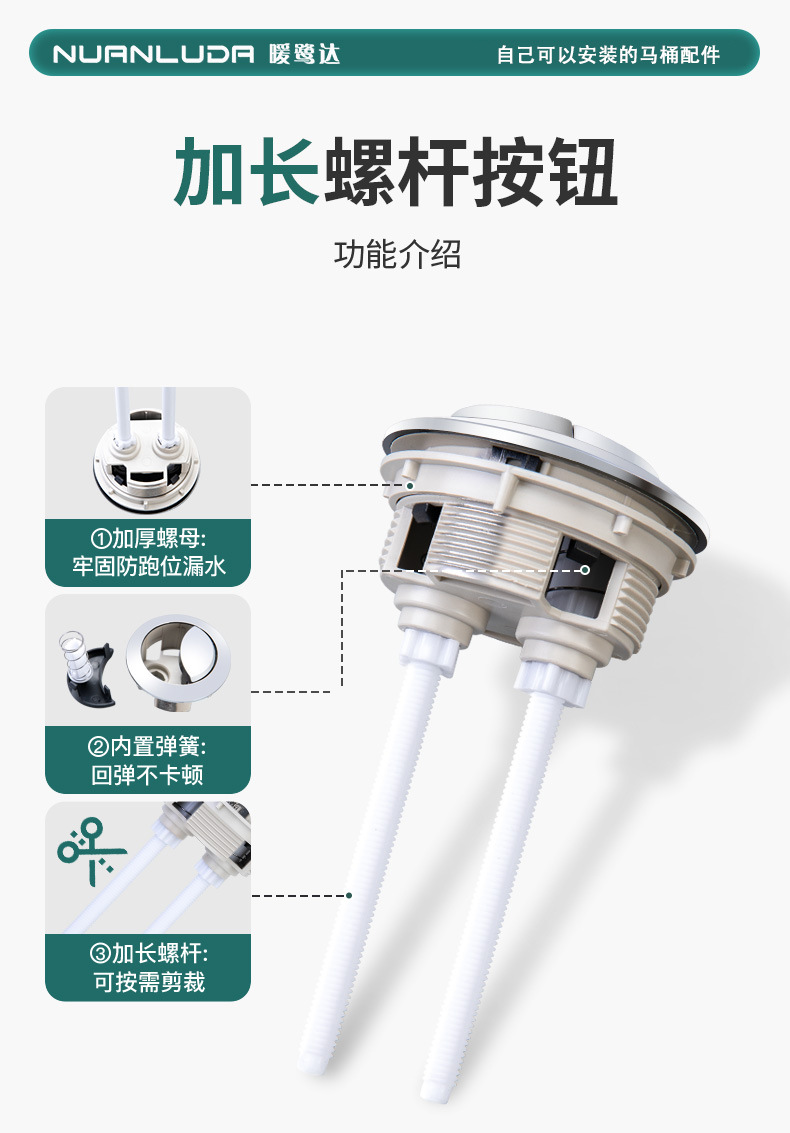 NUANLUDA 暖鹭达

自己可以安装的马桶配件

加长螺杆按钮

功能介绍

①加厚螺母:
牢固防跑位漏水

②内置弹簧:
回弹不卡顿

③加长螺杆:
可按需剪裁