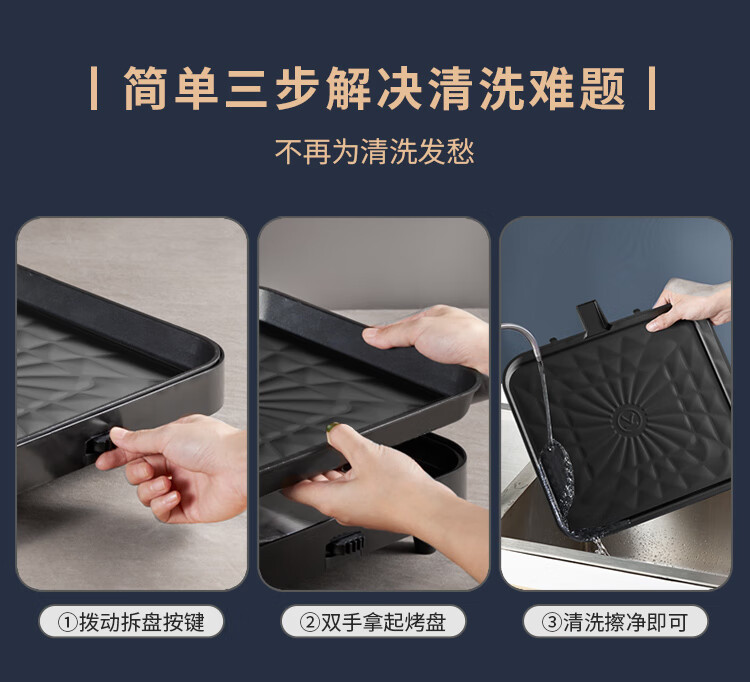 | 简单三步解决清洗难题 |

不再为清洗发愁

①拨动拆盘按键

②双手拿起烤盘

③清洗擦净即可