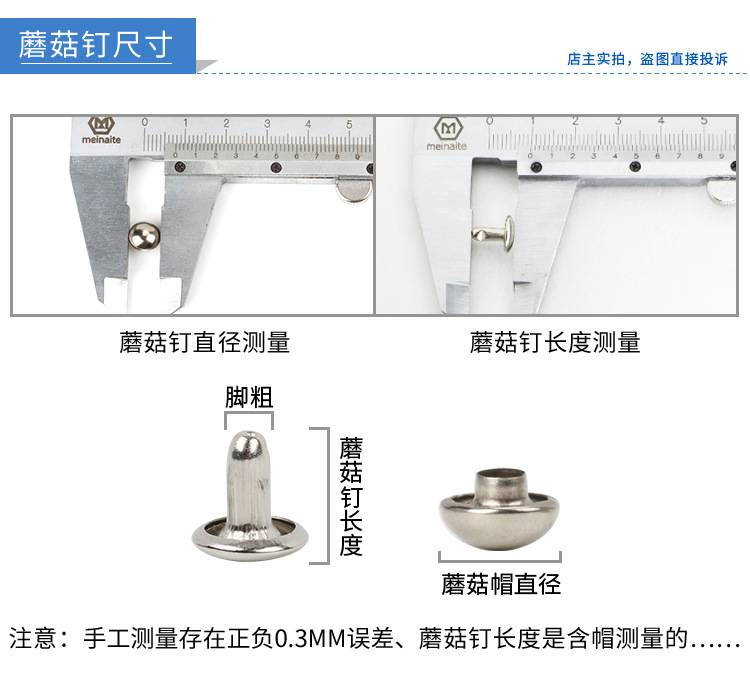 蘑菇钉尺寸

店主实拍，盗图直接投诉

meinaite
0 1 2 3 4 5
0 1 2 3 4 5 6 7 8 9

meinaite
0 1 2 3 4 5
0 1 2 3 4 5 6 7 8 9

蘑菇钉直径测量

蘑菇钉长度测量

脚粗

蘑菇钉长度

蘑菇帽直径

注意：手工测量存在正负0.3MM误差、蘑菇钉长度是含帽测量的……