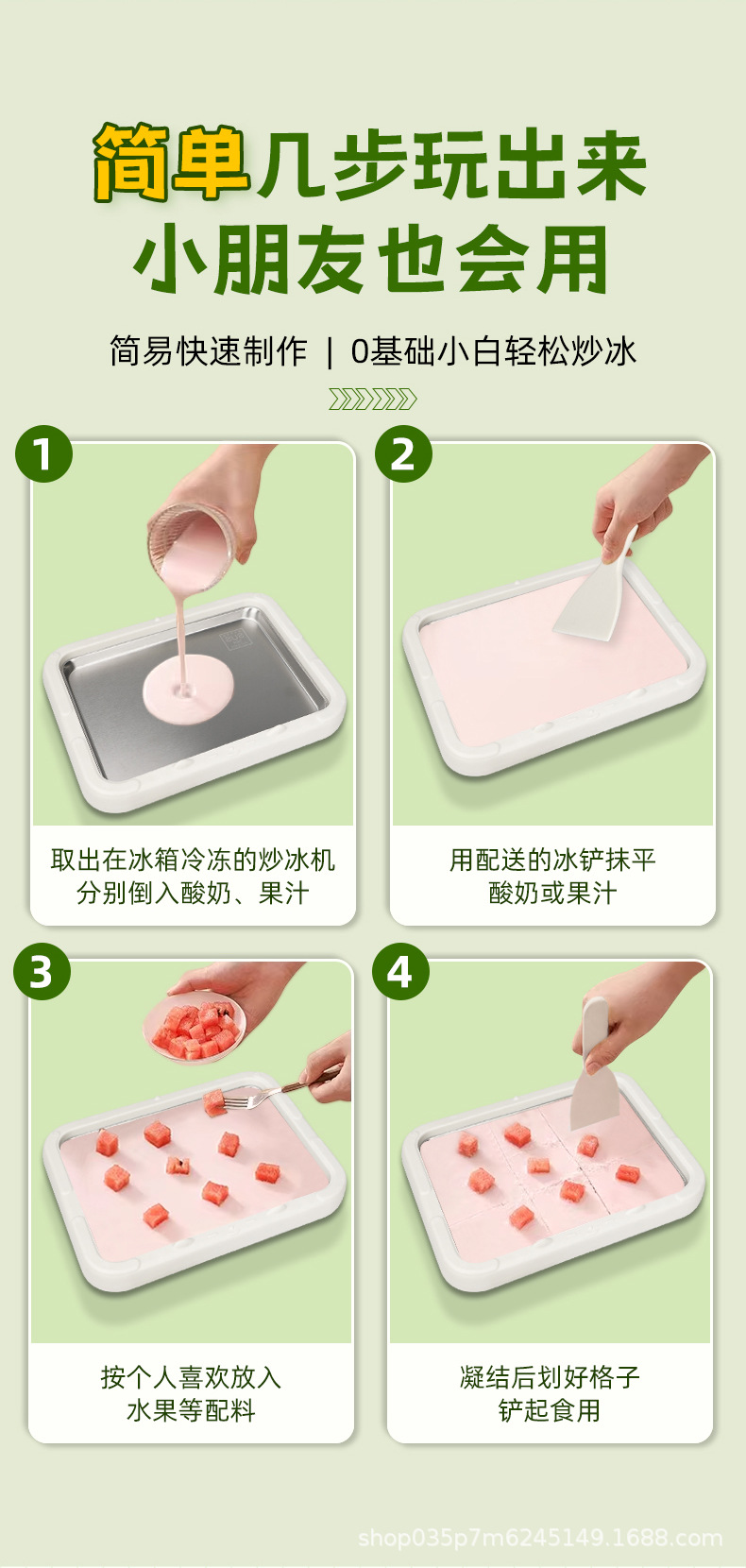 简单几步玩出来
小朋友也会用

简易快速制作 | 0基础小白轻松炒冰

1

取出在冰箱冷冻的炒冰机
分别倒入酸奶、果汁

2

用配送的冰铲抹平
酸奶或果汁

3

按个人喜欢放入
水果等配料

4

凝结后划好格子
铲起食用

shop035p7m6245149.1688.com